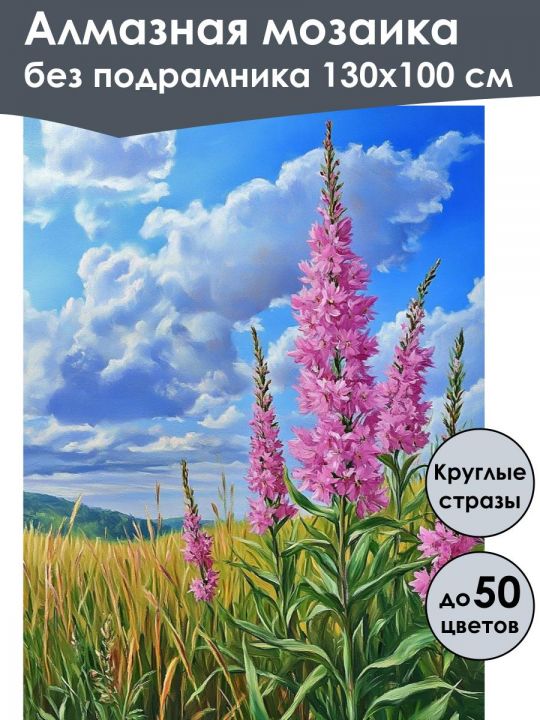 Алмазная мозаика
без подрамника 130х100 см

Круглые стразы

до 50 цветов