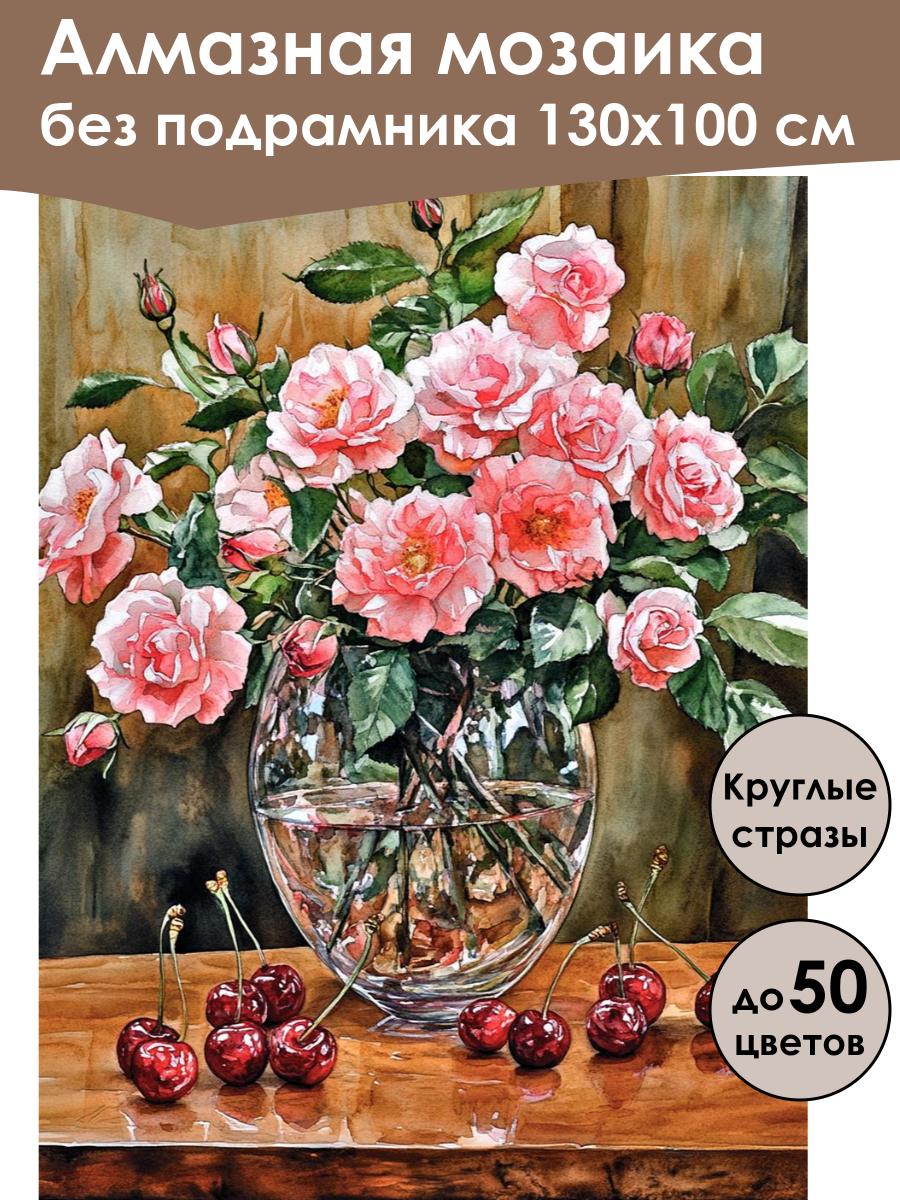 Алмазная мозаика
без подрамника 130х100 см

Круглые стразы

до 50 цветов