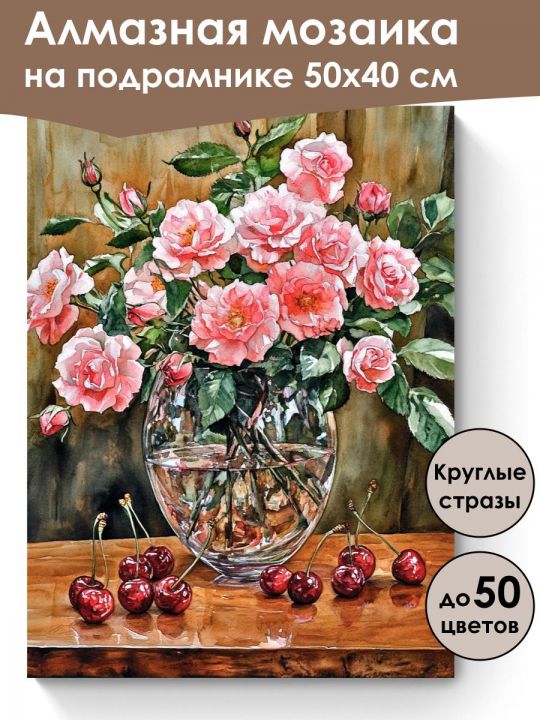 Алмазная мозаика
на подрамнике 50х40 см

Круглые стразы

до 50 цветов