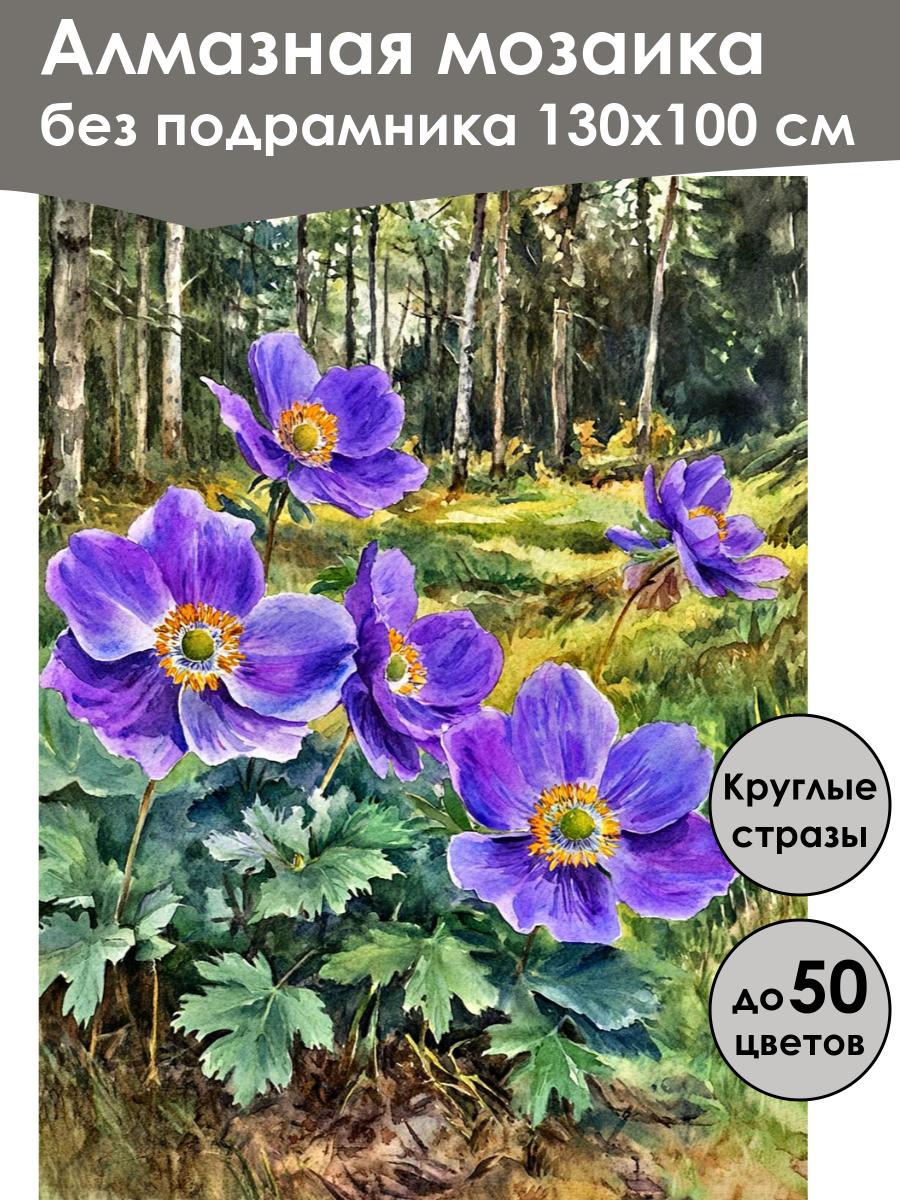 Алмазная мозаика
без подрамника 130х100 см

Круглые стразы

до 50 цветов