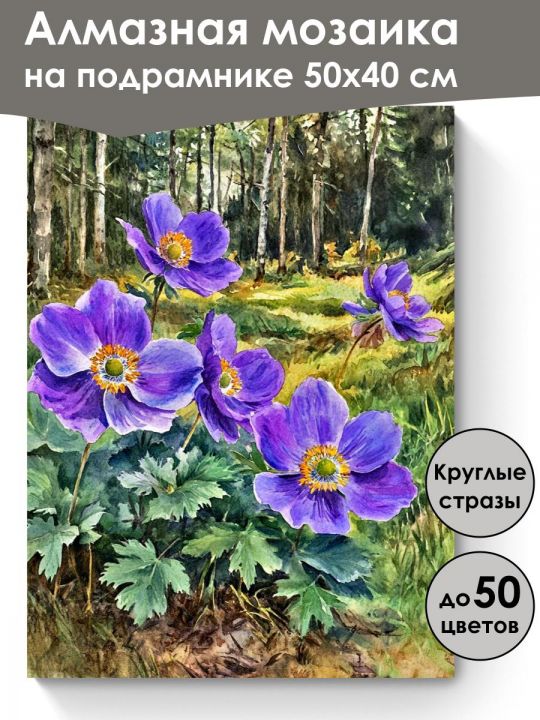 Алмазная мозаика на подрамнике 50х40 см

Круглые стразы

до 50 цветов