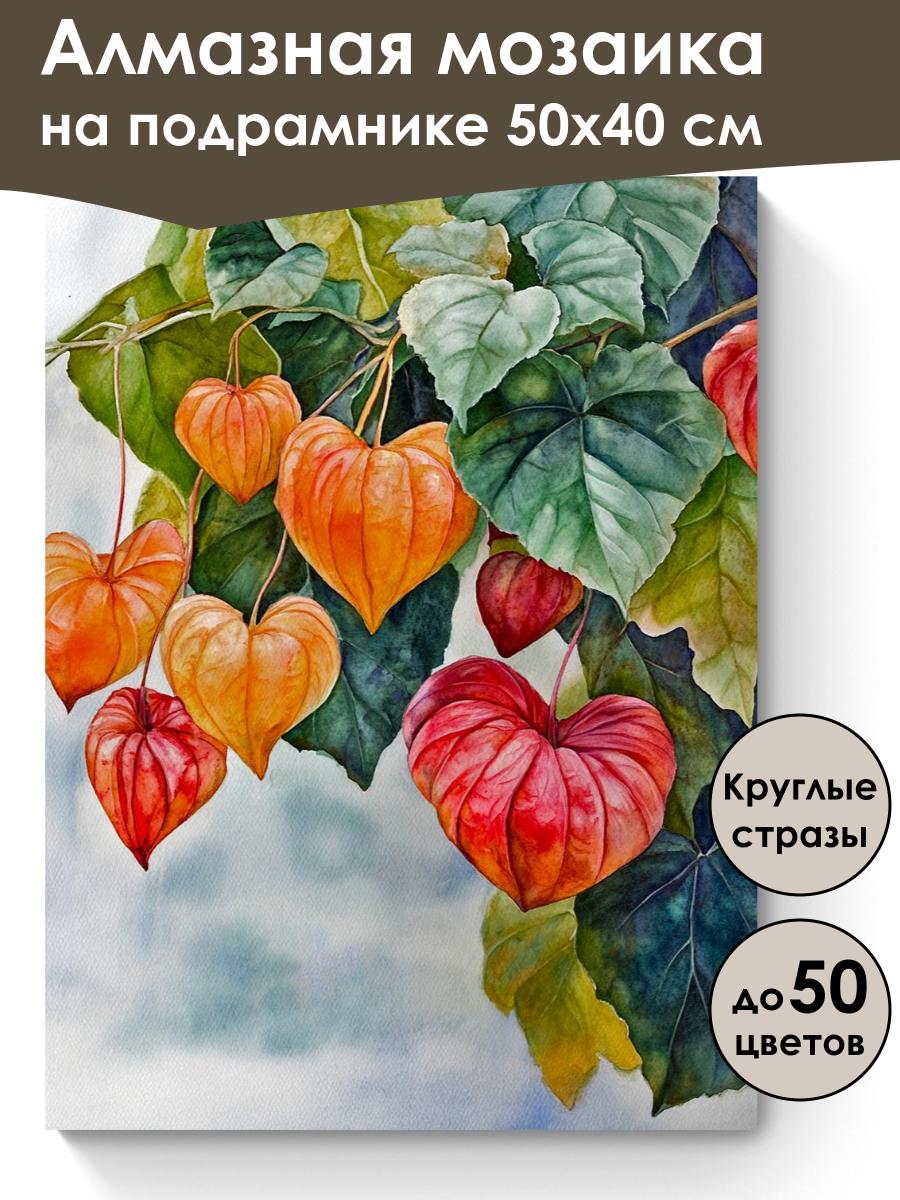 Алмазная мозаика на подрамнике 50х40 см

Круглые стразы

до 50 цветов