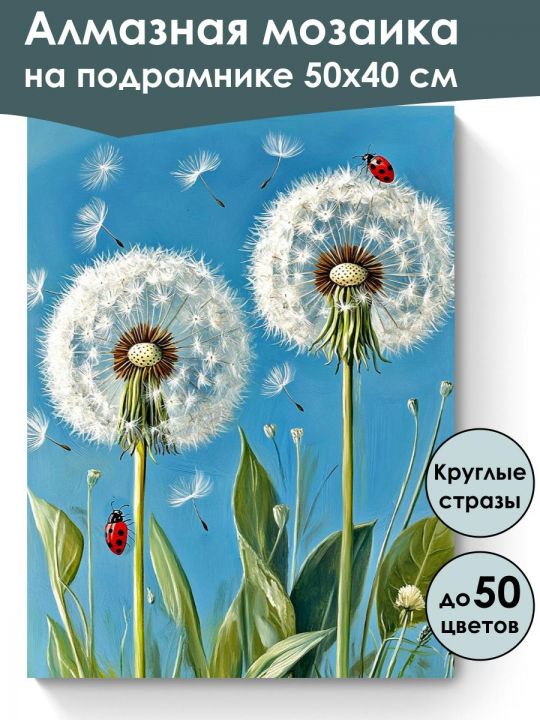 Алмазная мозаика
на подрамнике 50х40 см

Круглые стразы

до 50 цветов