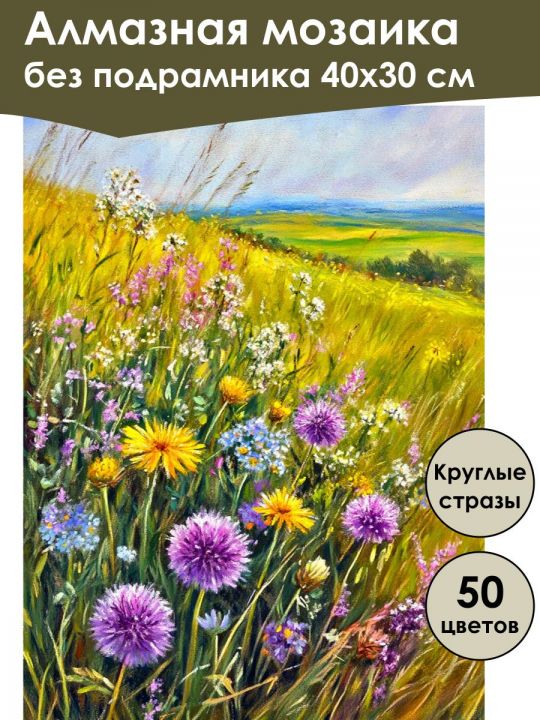 Алмазная мозаика без подрамника 40х30 см

Круглые стразы

50 цветов