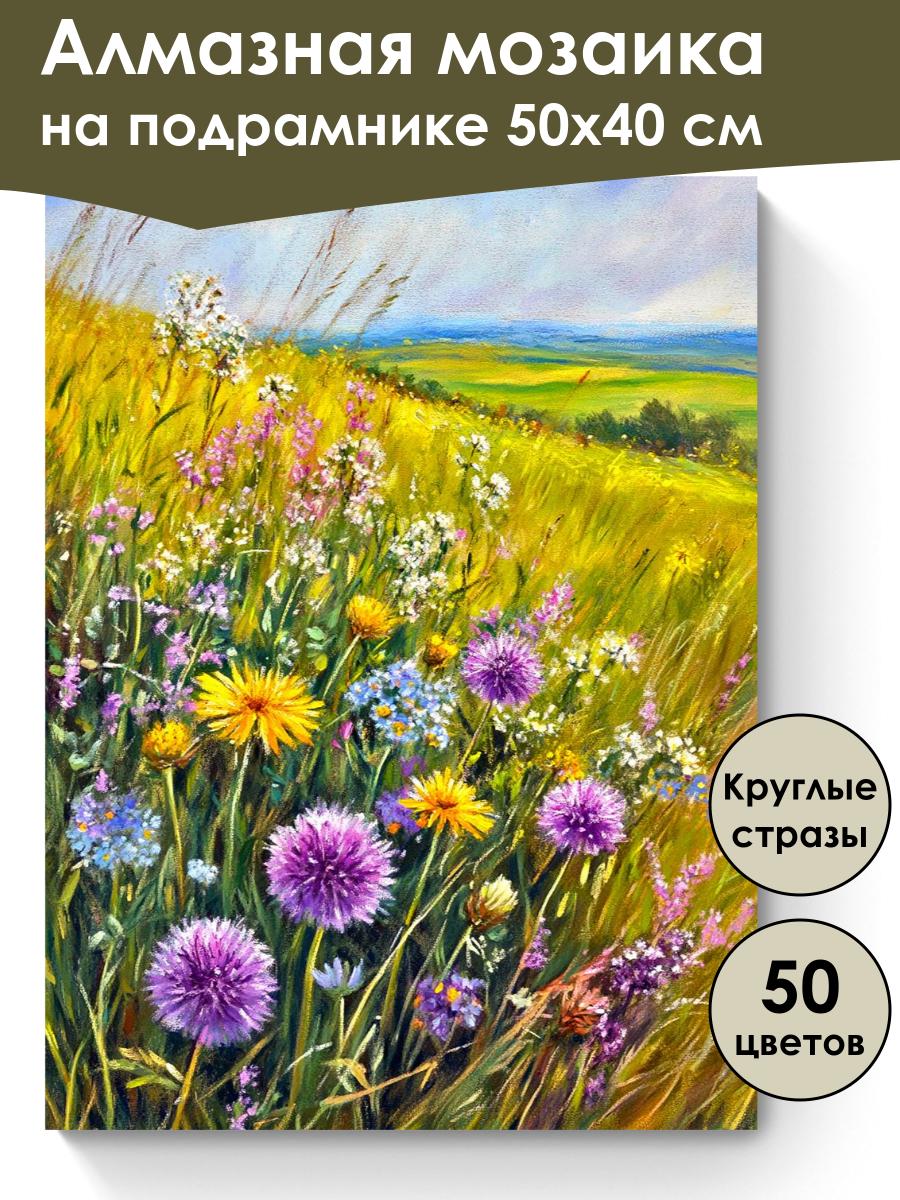 Алмазная мозаика на подрамнике 50х40 см

Круглые стразы

50 цветов