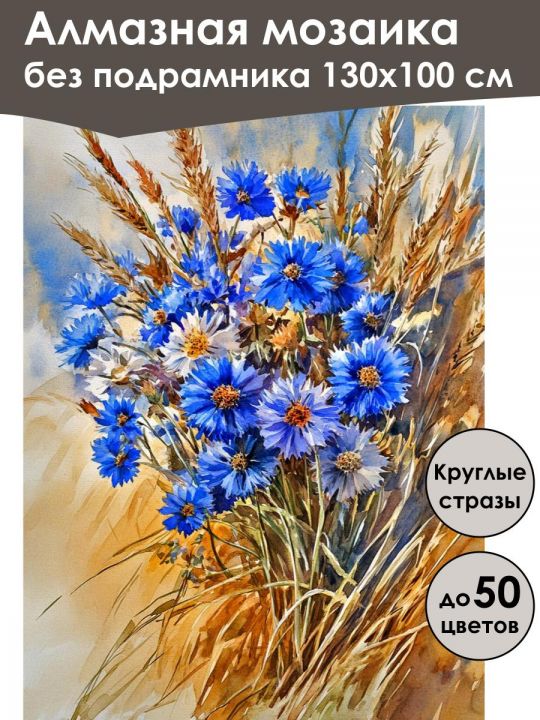 Алмазная мозаика
без подрамника 130х100 см

Круглые стразы

до 50 цветов