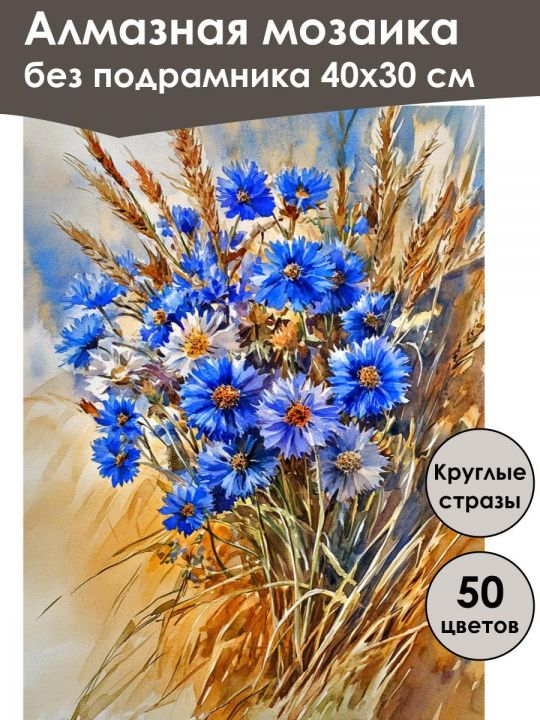 Алмазная мозаика
без подрамника 40х30 см

Круглые стразы

50 цветов