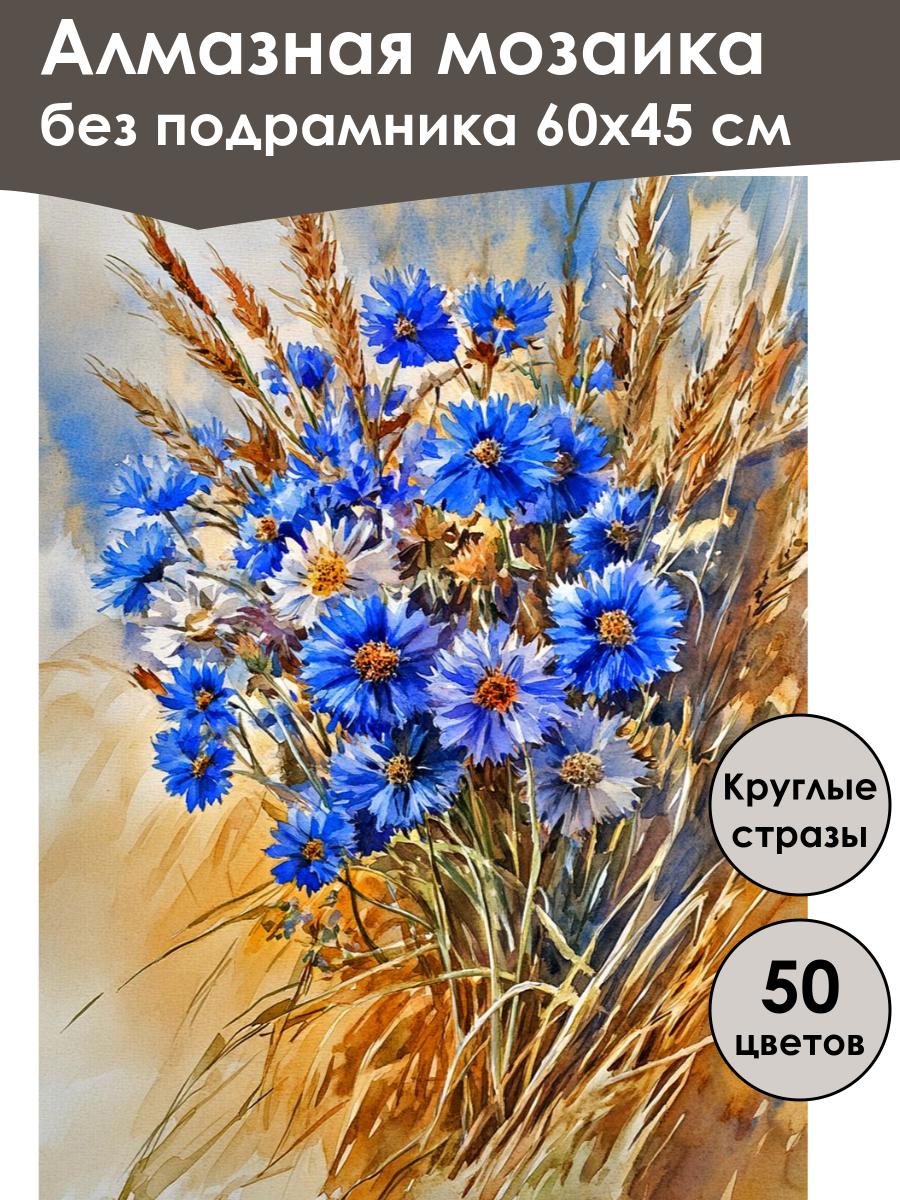 Алмазная мозаика
без подрамника 60х45 см

Круглые стразы

50 цветов