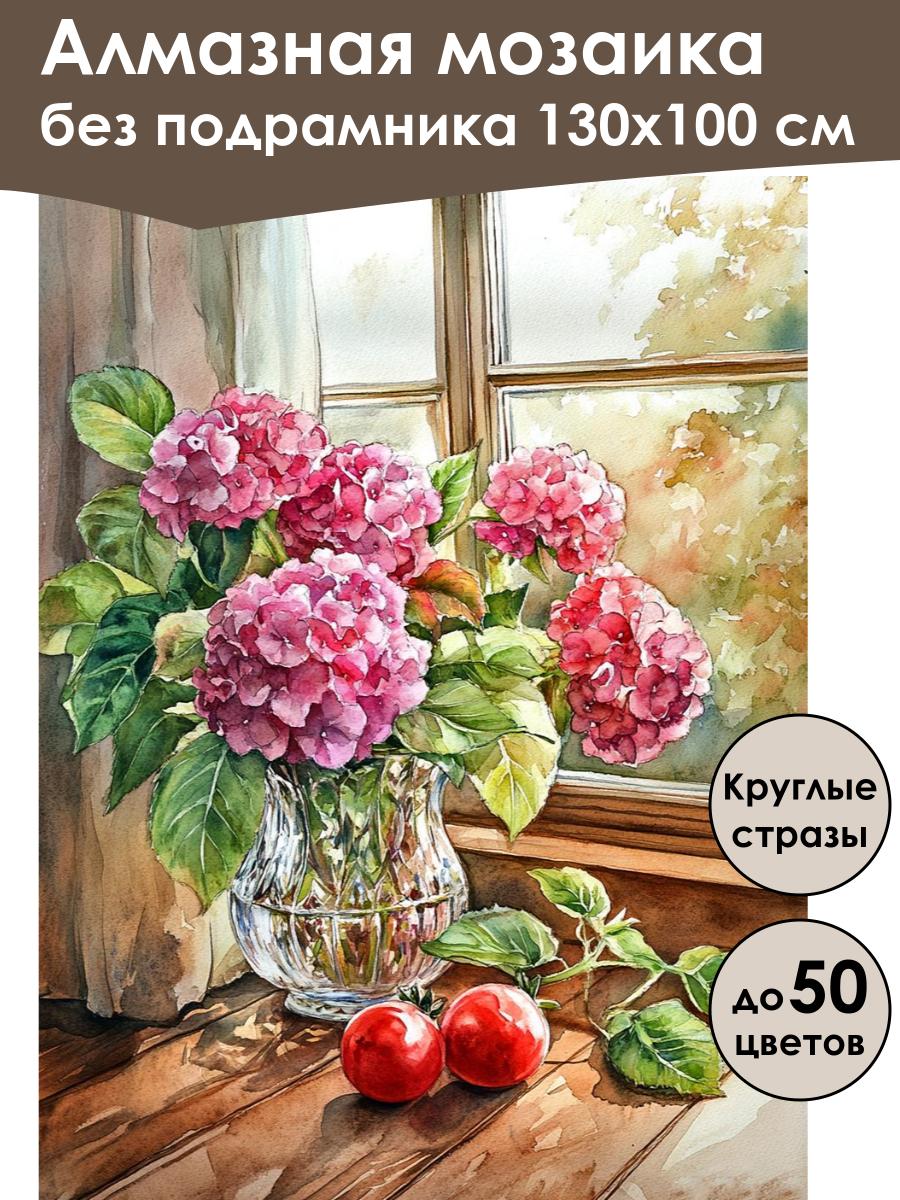 Алмазная мозаика
без подрамника 130х100 см

Круглые стразы

до 50 цветов