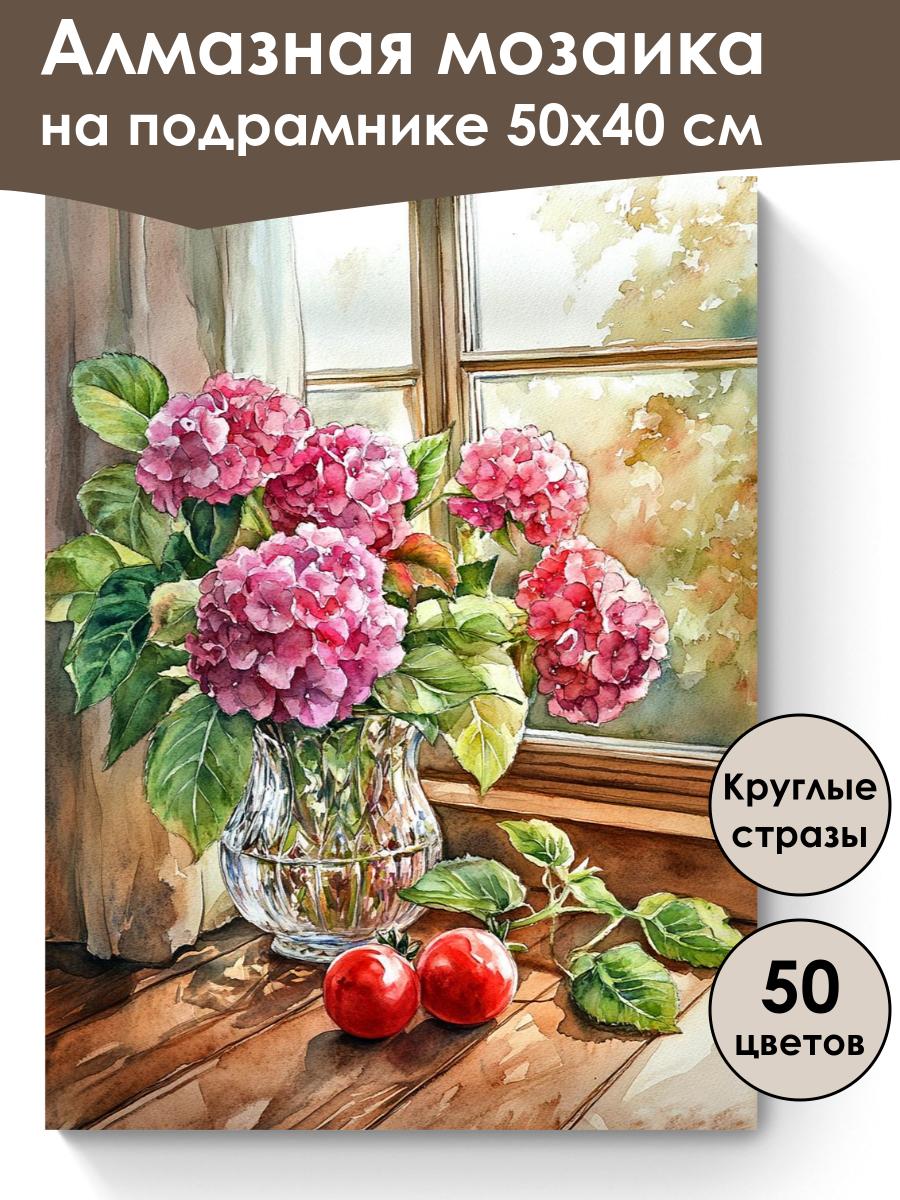 Алмазная мозаика на подрамнике 50х40 см

Круглые стразы

50 цветов