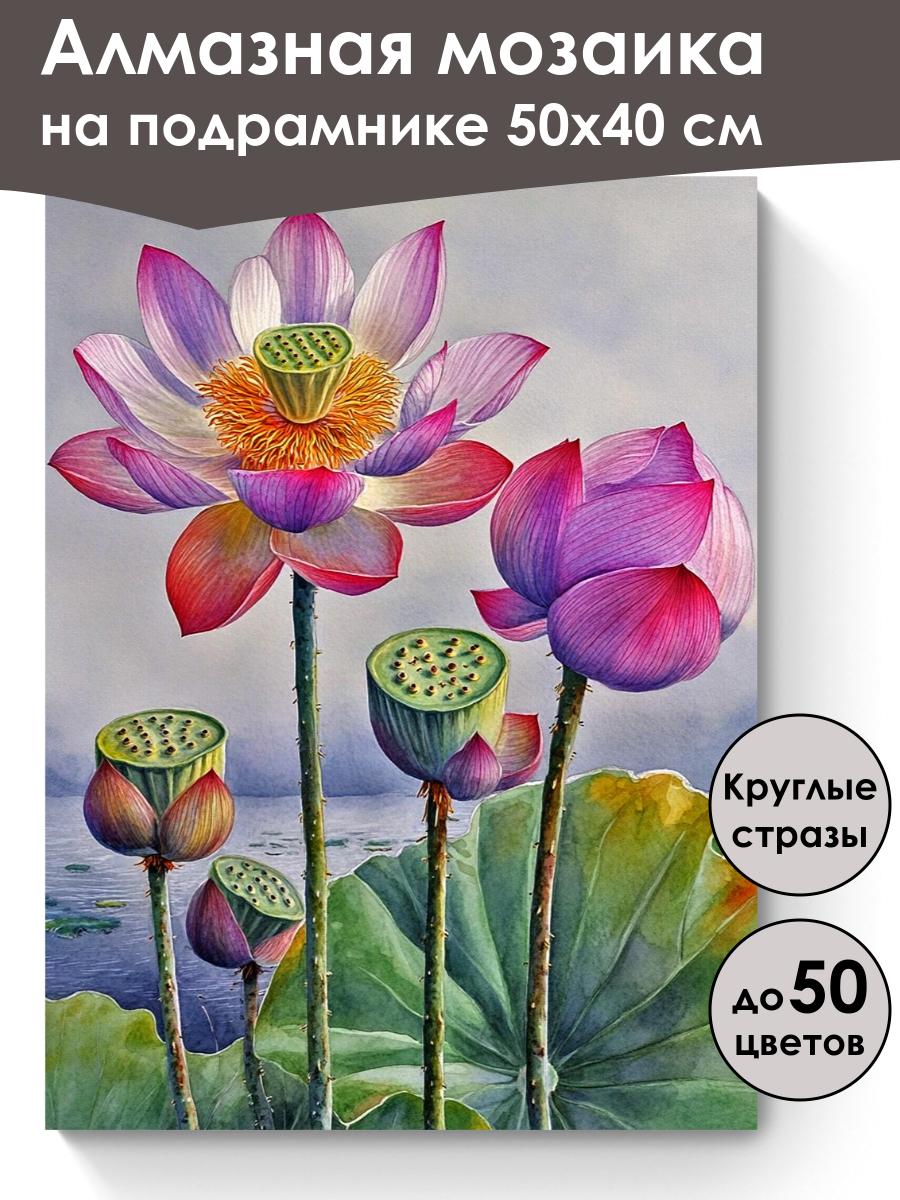 Алмазная мозаика
на подрамнике 50х40 см

Круглые
стразы

до 50
цветов