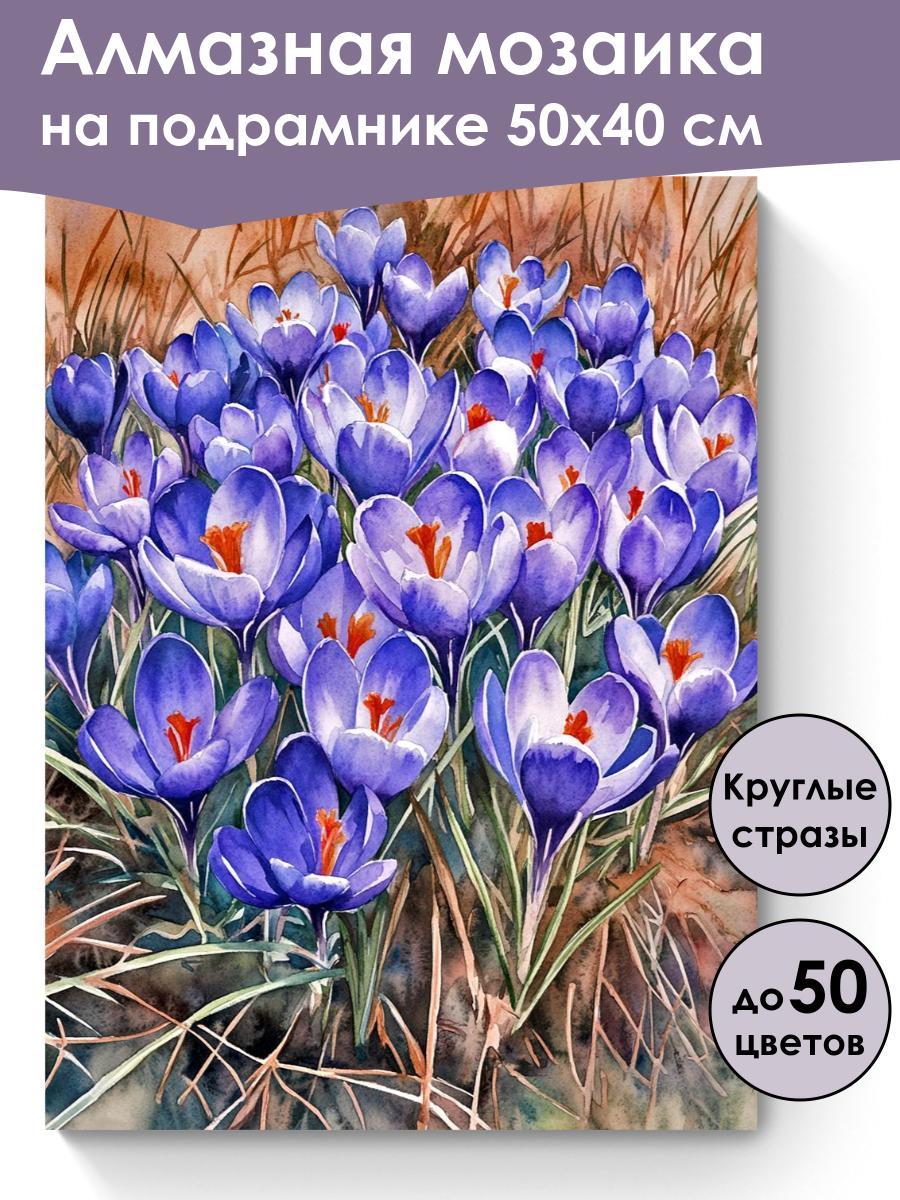 Алмазная мозаика на подрамнике 50х40 см

Круглые стразы

до 50 цветов