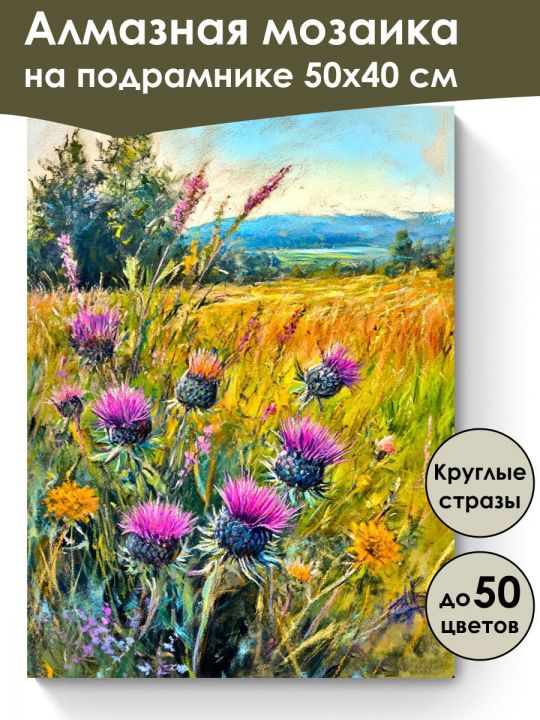 Алмазная мозаика
на подрамнике 50х40 см

Круглые стразы

до 50 цветов