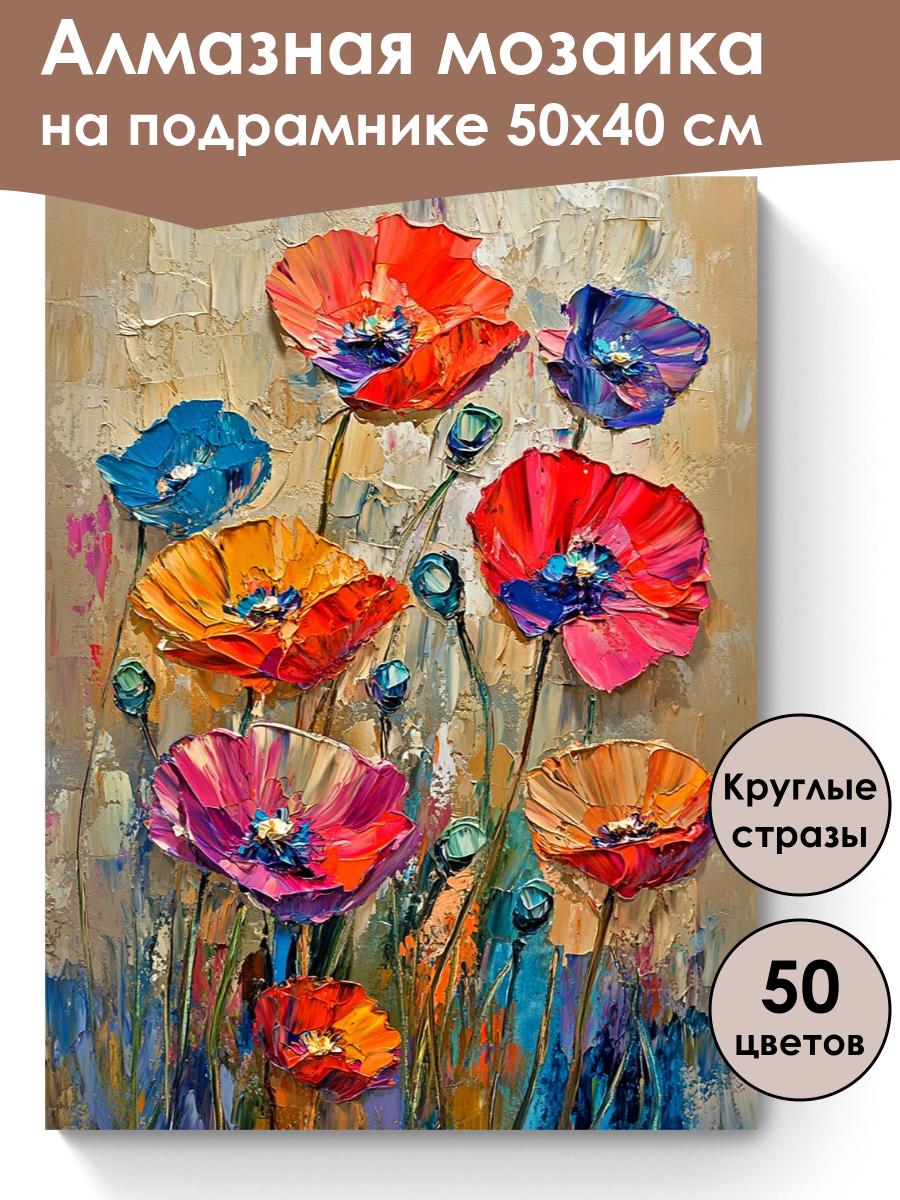 Алмазная мозаика на подрамнике 50х40 см

Круглые стразы

50 цветов