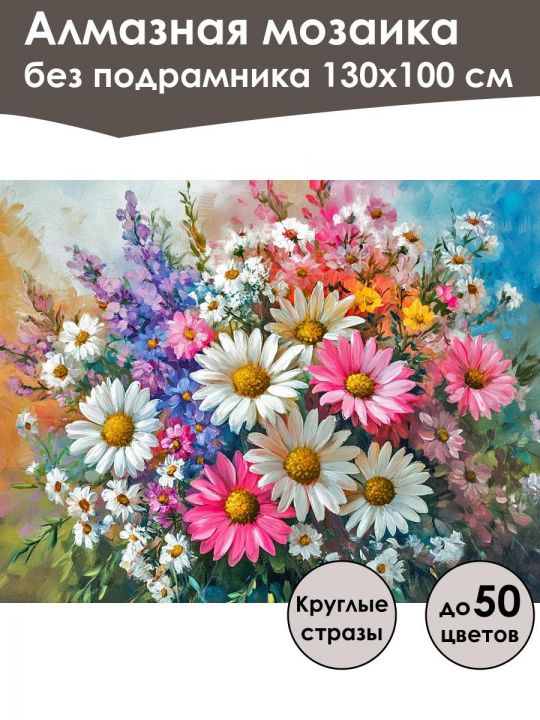 Алмазная мозаика
без подрамника 130х100 см

Круглые стразы

до 50 цветов