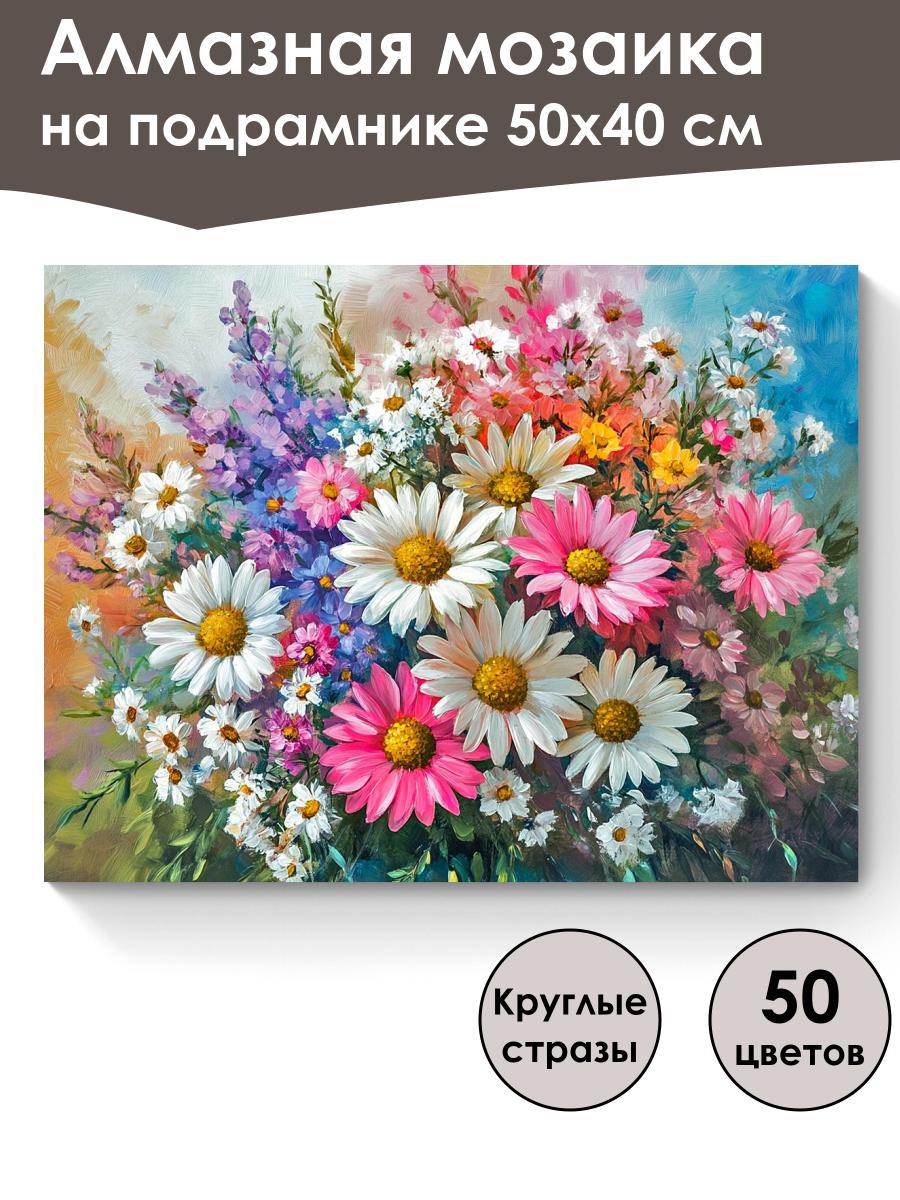 Алмазная мозаика
на подрамнике 50х40 см

Круглые стразы

50 цветов