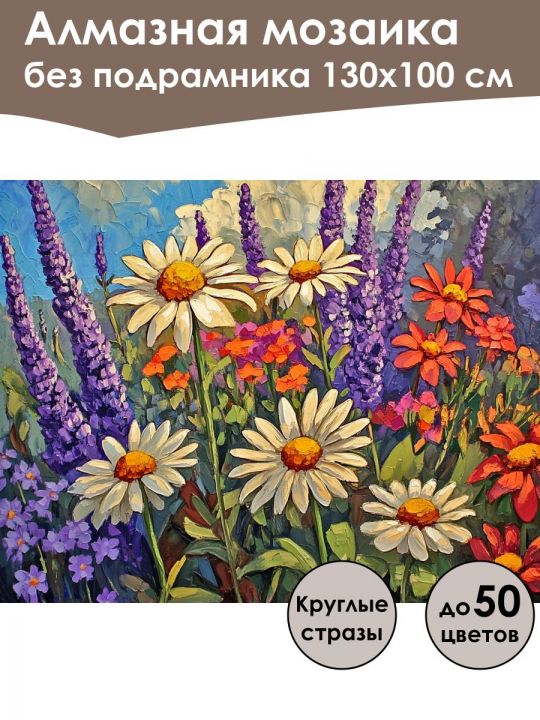 Алмазная мозаика
без подрамника 130х100 см

Круглые стразы

до 50 цветов