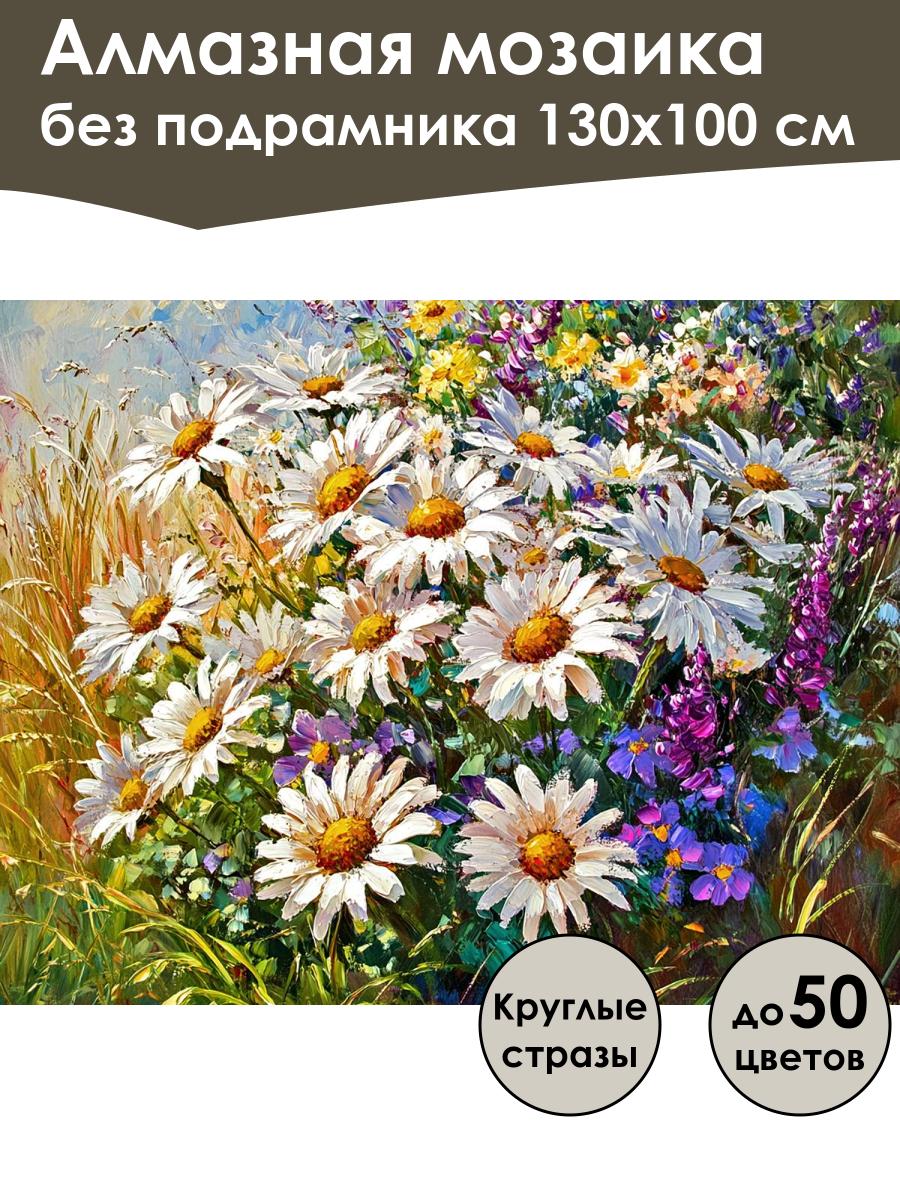 Алмазная мозаика
без подрамника 130х100 см

Круглые стразы

до 50 цветов