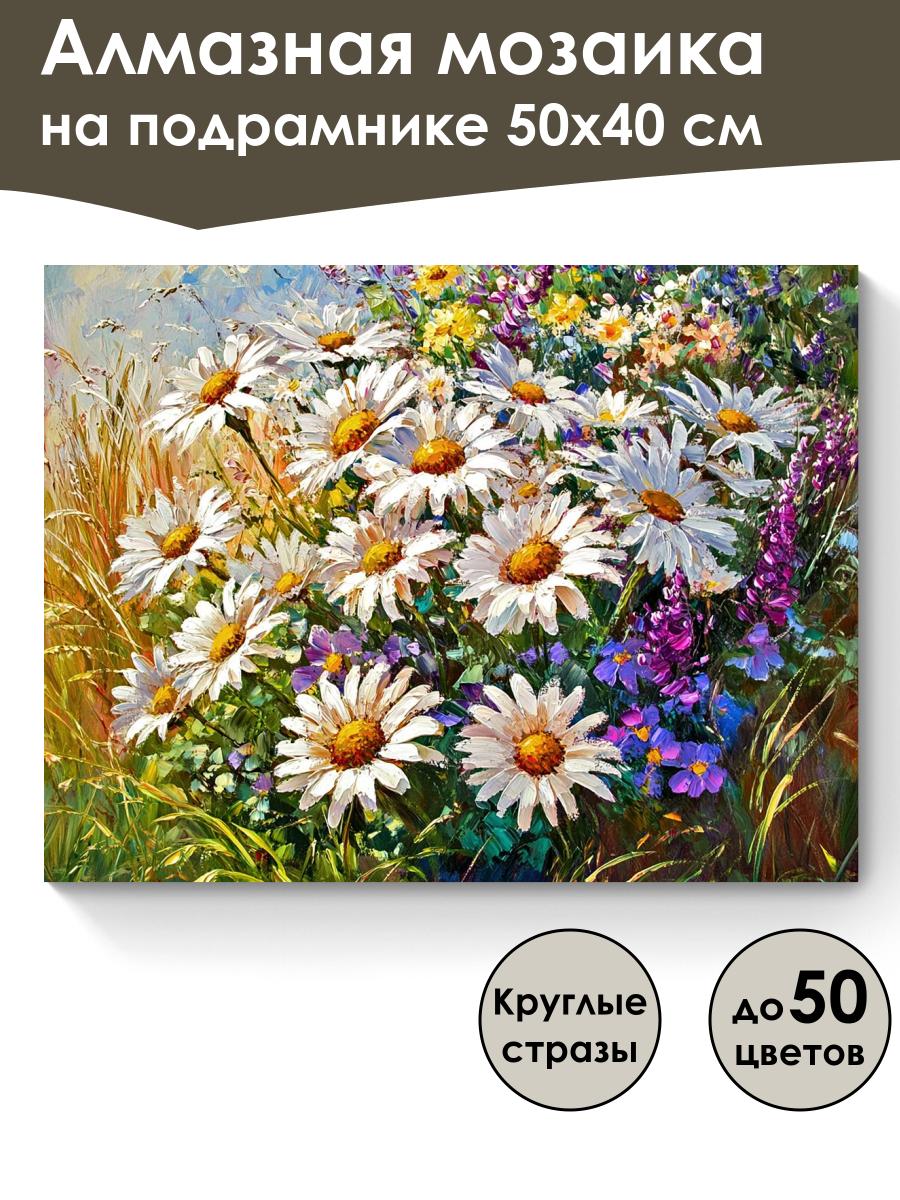 Алмазная мозаика на подрамнике 50х40 см

Круглые стразы

до 50 цветов