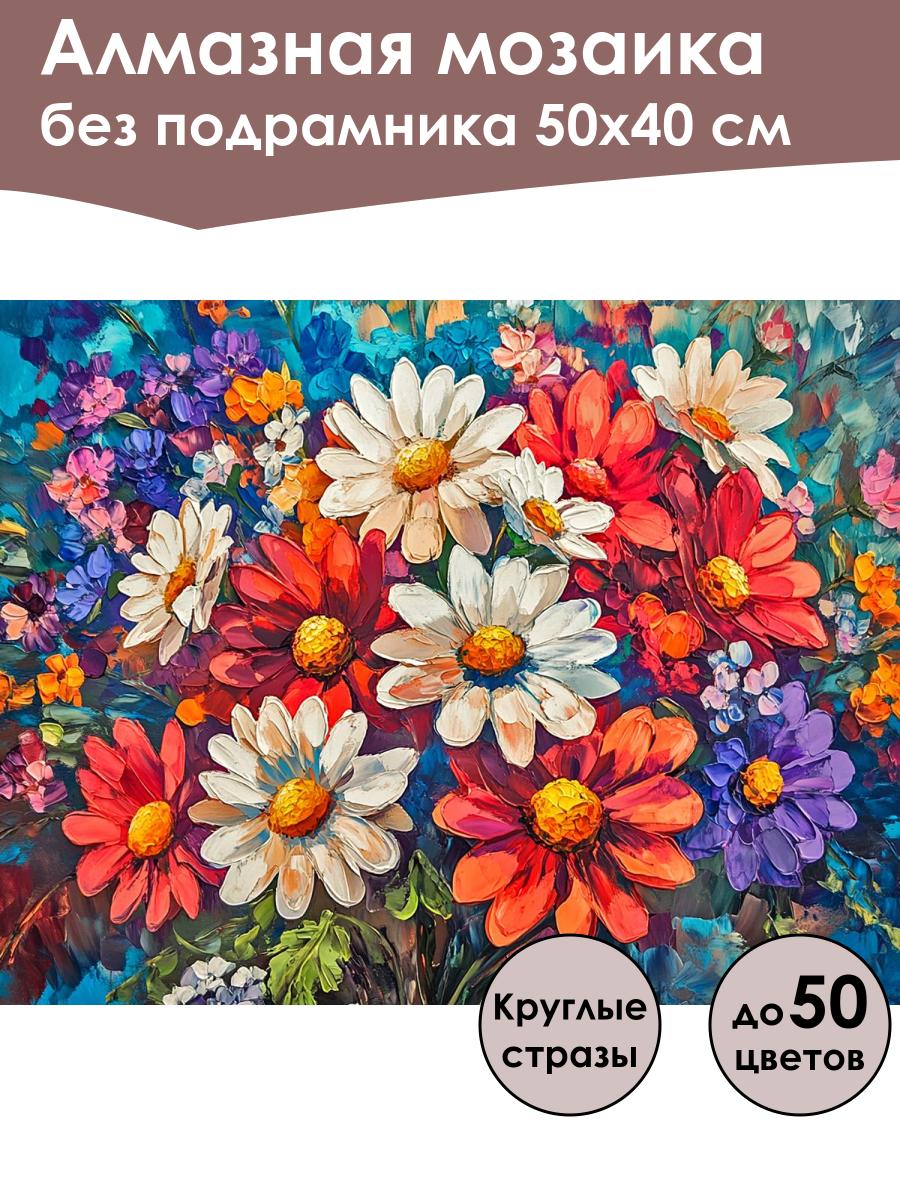 Алмазная мозаика
без подрамника 50х40 см

Круглые стразы

до 50 цветов