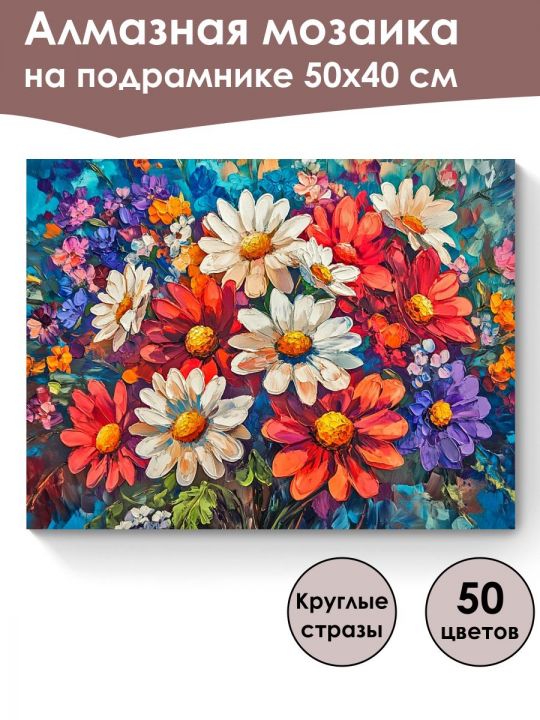 Алмазная мозаика на подрамнике 50х40 см

Круглые стразы

50 цветов