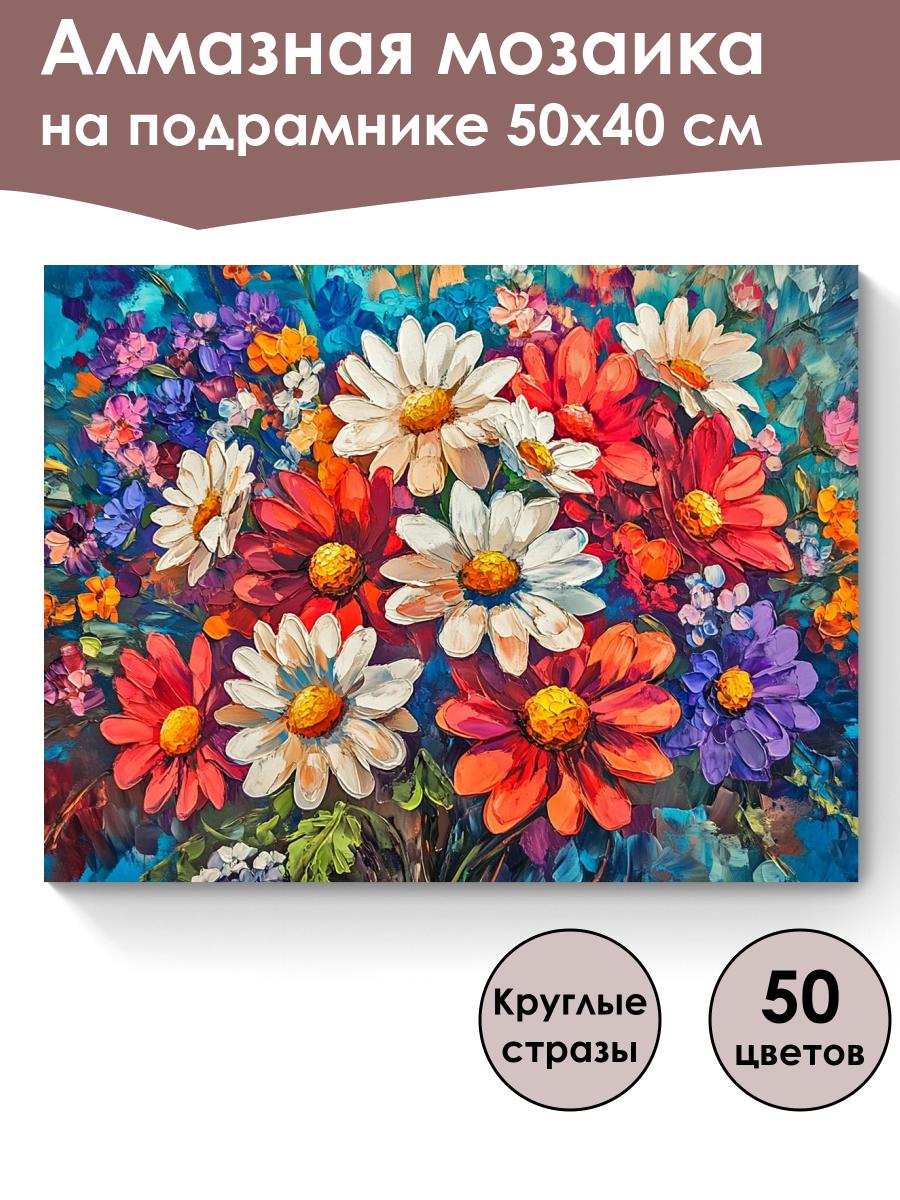 Алмазная мозаика на подрамнике 50х40 см

Круглые стразы

50 цветов