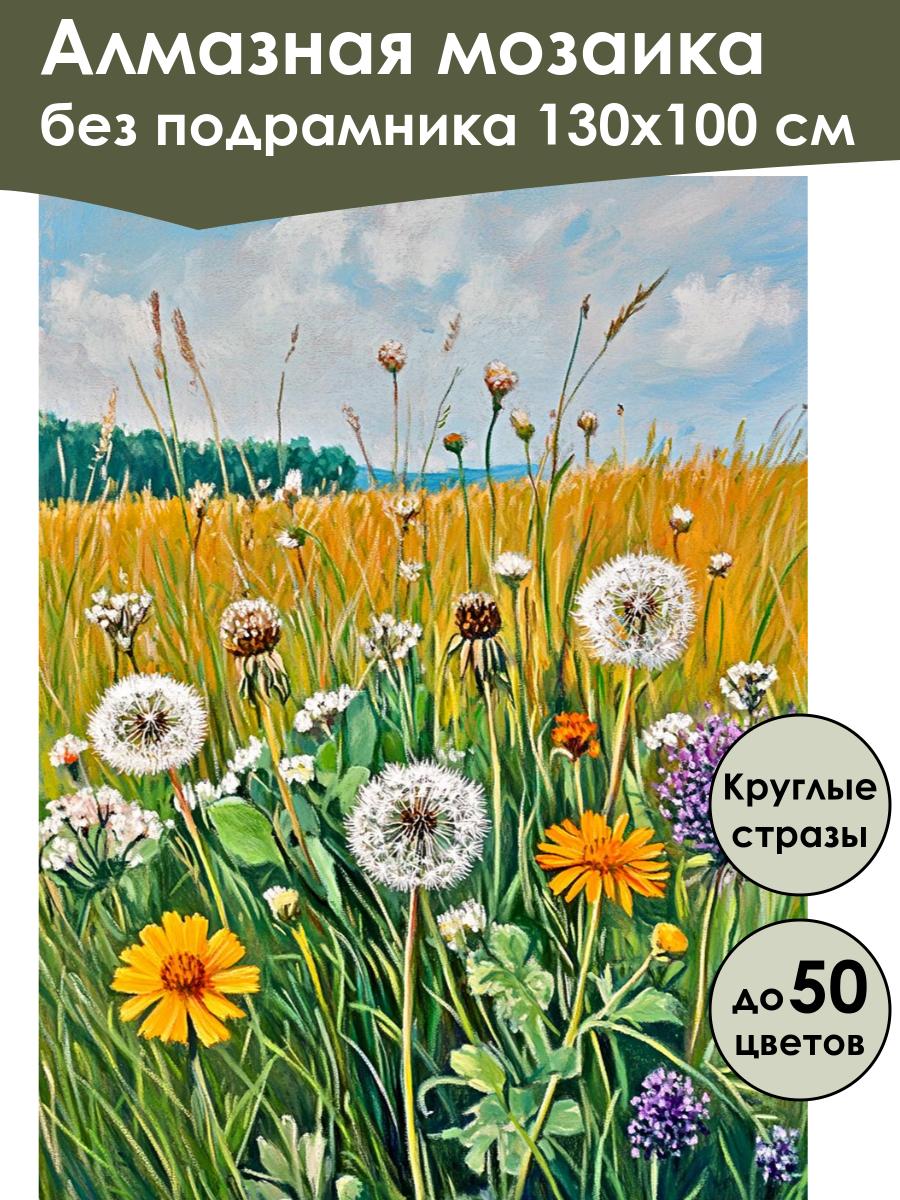 Алмазная мозаика
без подрамника 130х100 см

Круглые стразы

до 50 цветов