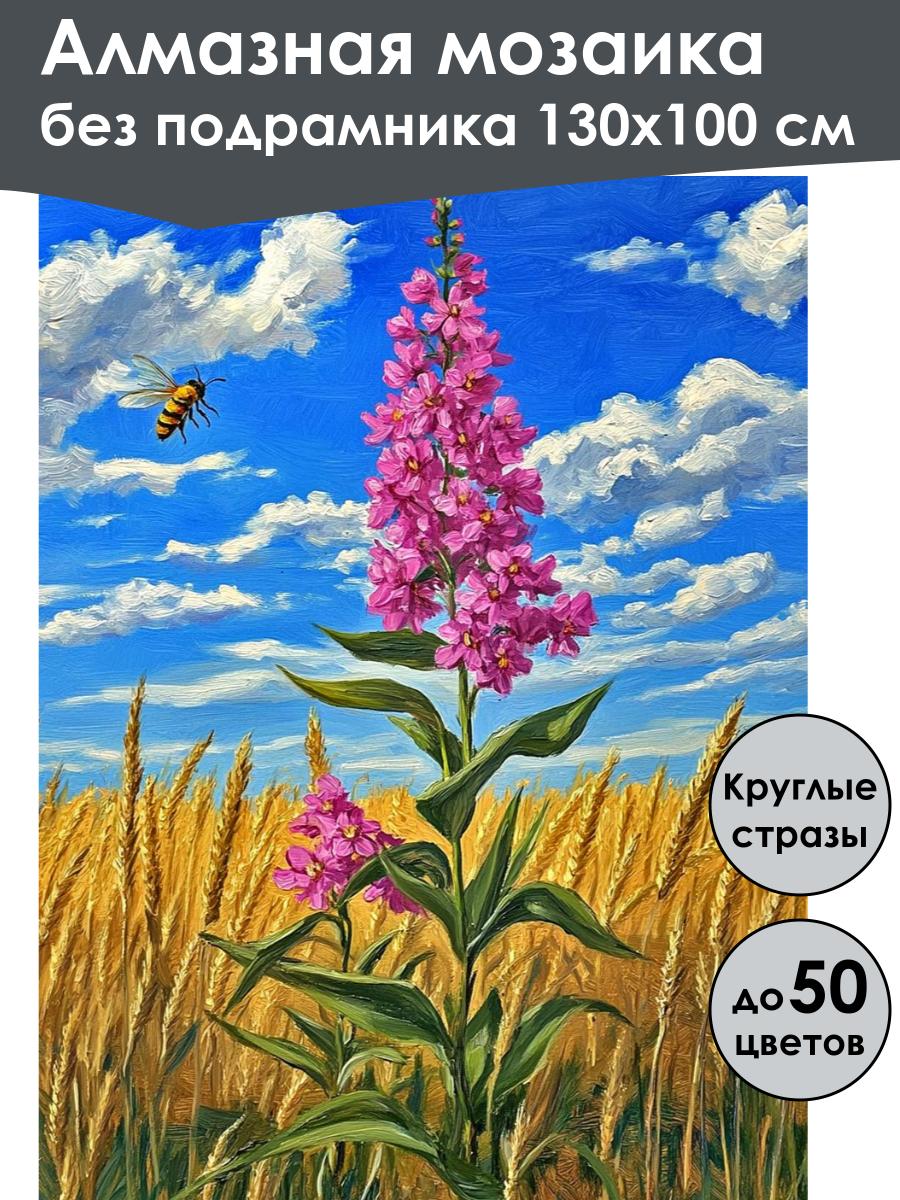 Алмазная мозаика
без подрамника 130х100 см

Круглые
стразы

до 50
цветов