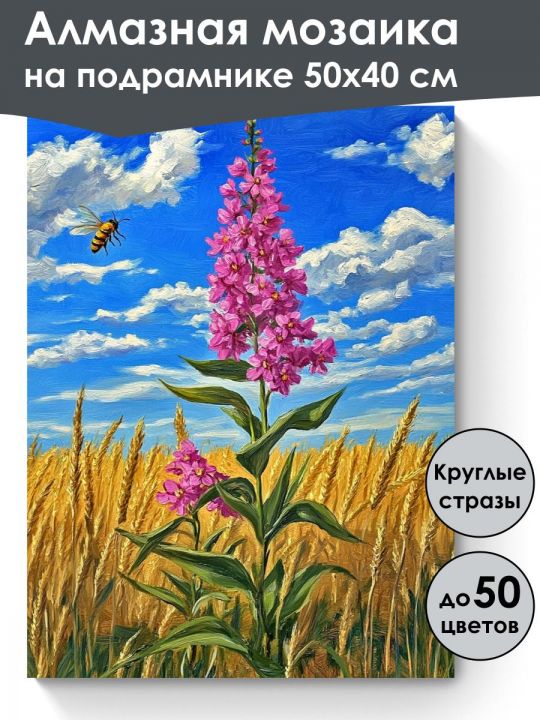 Алмазная мозаика на подрамнике 50х40 см

Круглые стразы

до 50 цветов