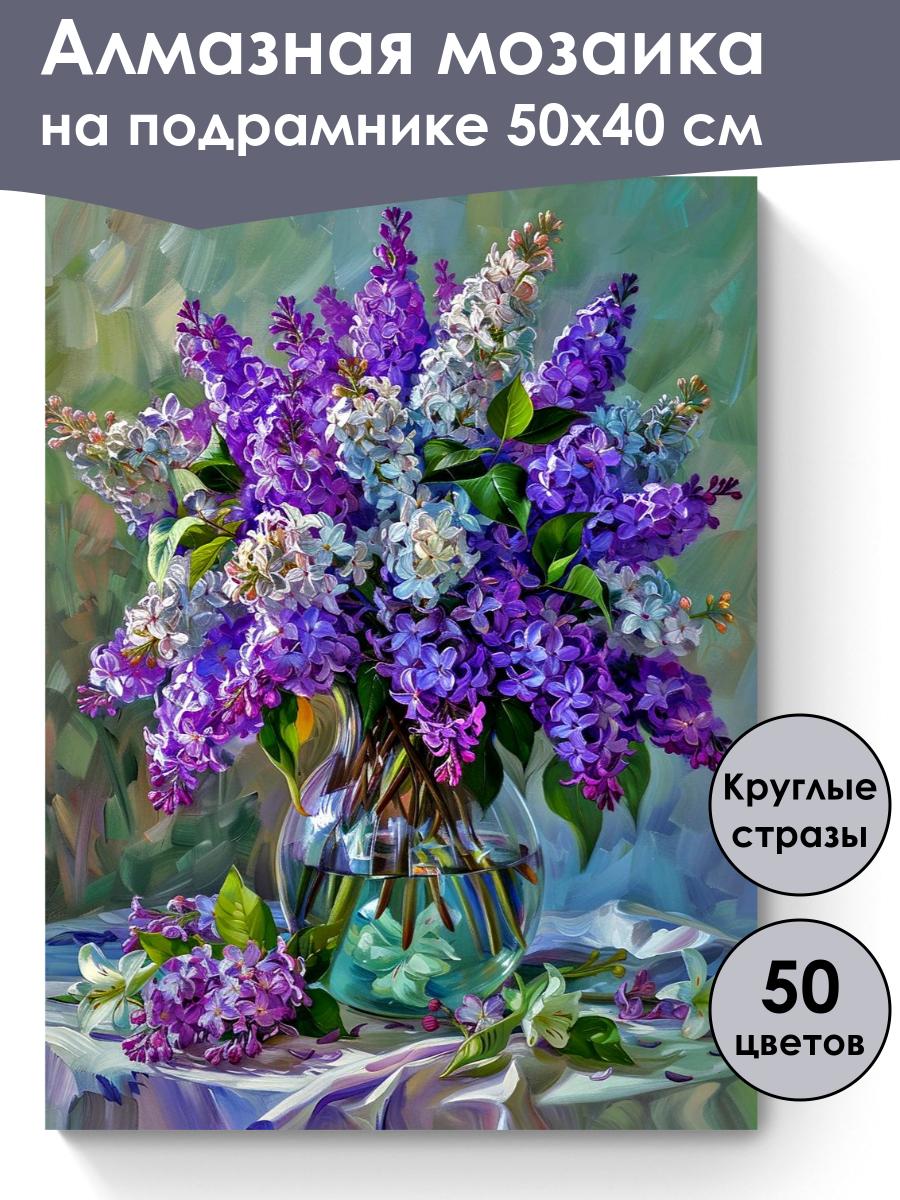 Алмазная мозаика на подрамнике 50х40 см

Круглые стразы

50 цветов