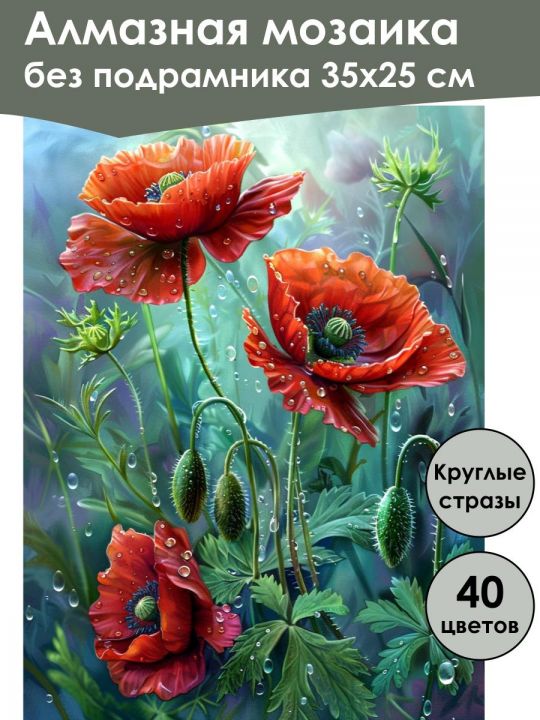 Алмазная мозаика
без подрамника 35х25 см

Круглые стразы

40 цветов