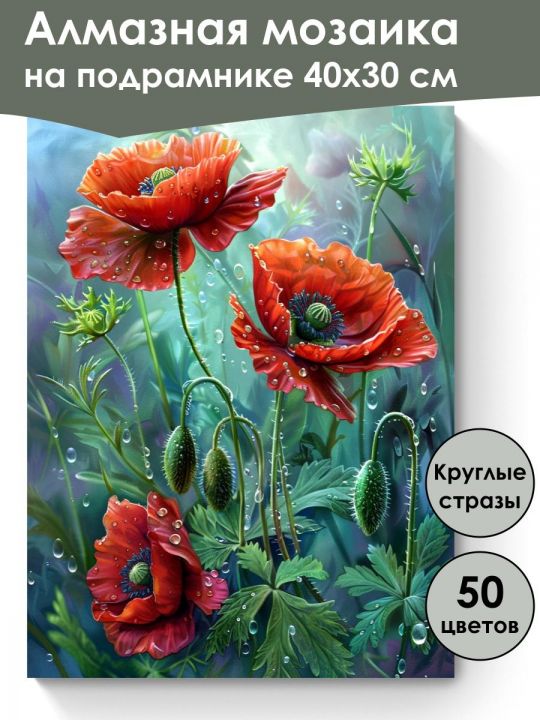 Алмазная мозаика
на подрамнике 40х30 см

Круглые стразы

50 цветов