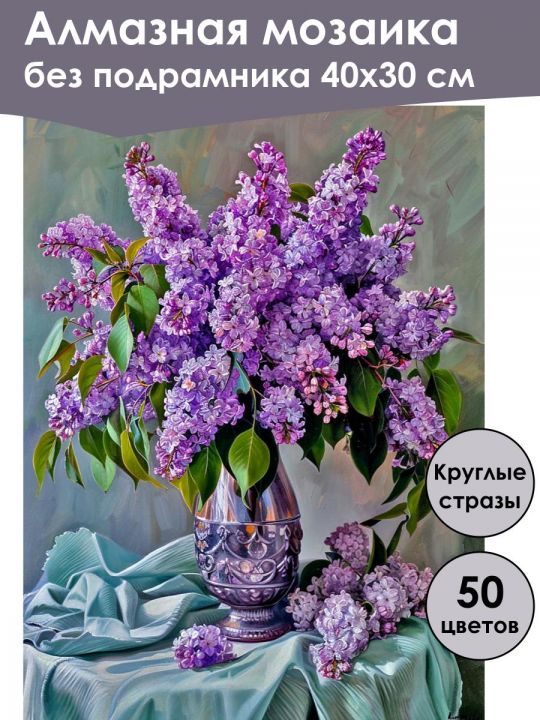 Алмазная мозаика
без подрамника 40х30 см

Круглые стразы

50 цветов