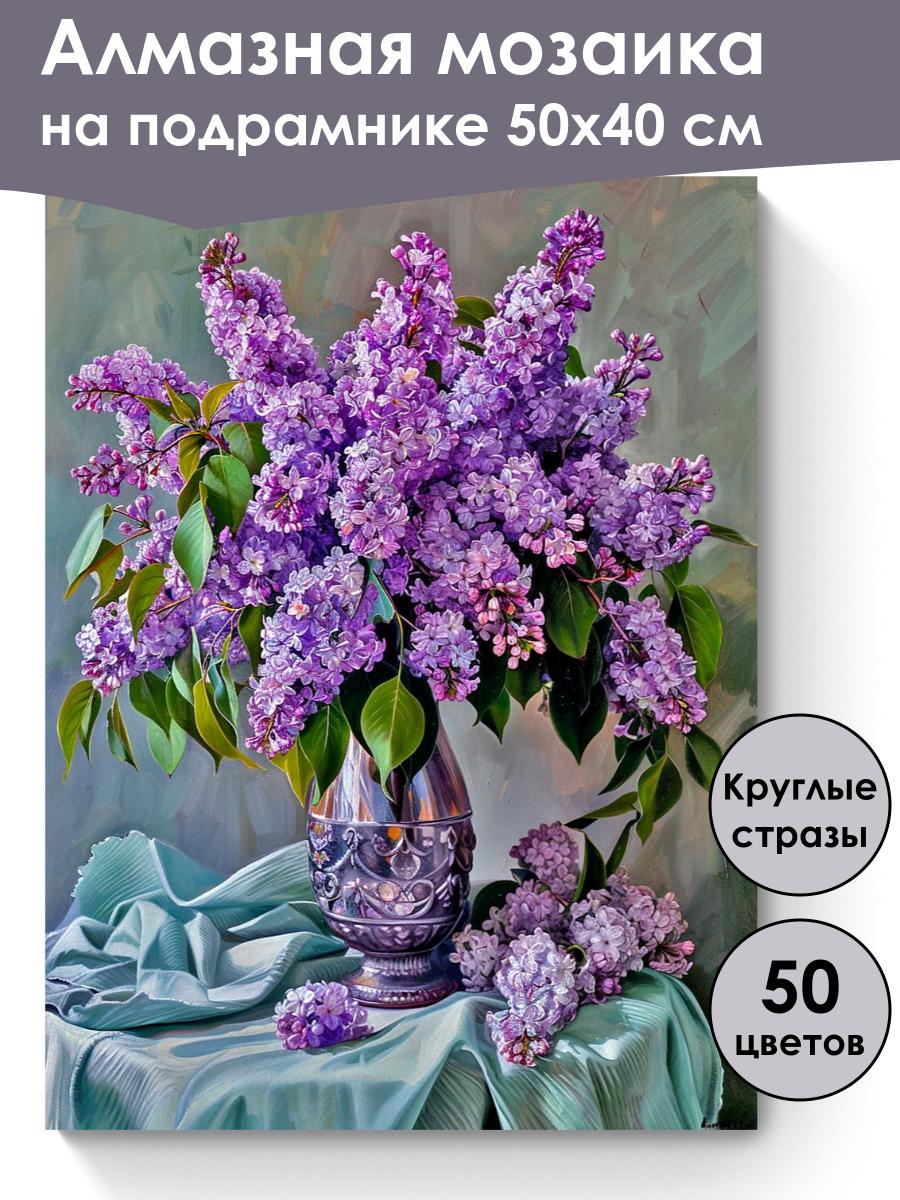 Алмазная мозаика
на подрамнике 50х40 см

Круглые стразы

50 цветов