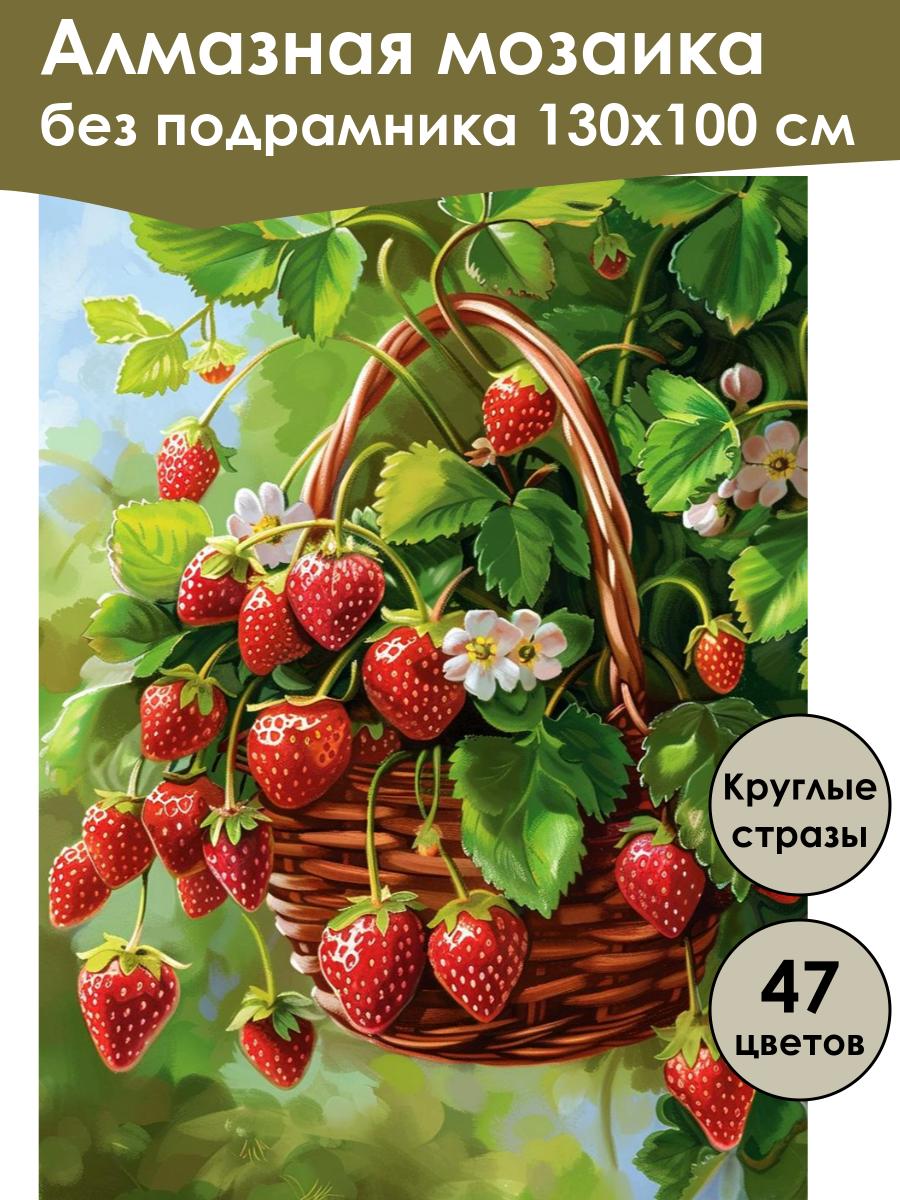 Алмазная мозаика
без подрамника 130х100 см

Круглые стразы

47 цветов