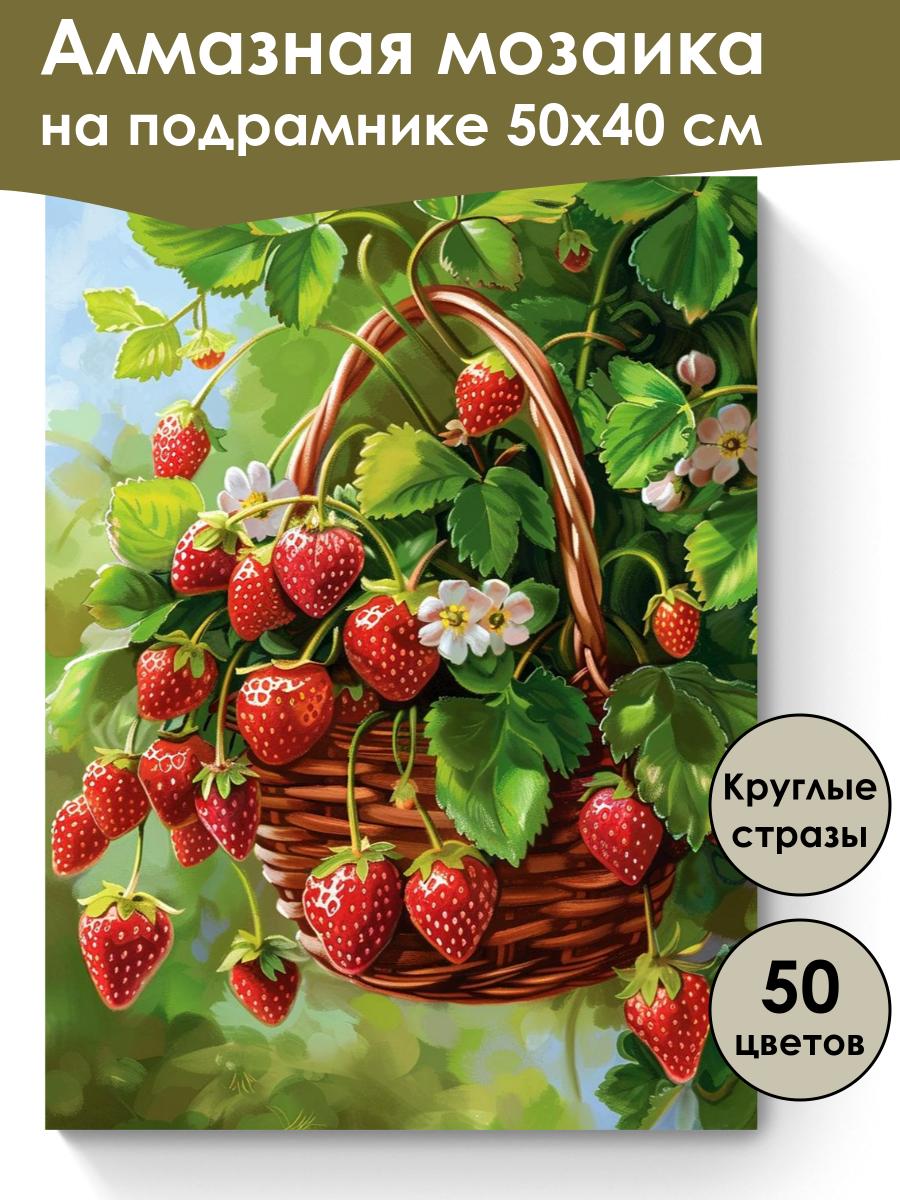 Алмазная мозаика
на подрамнике 50х40 см

Круглые стразы

50 цветов