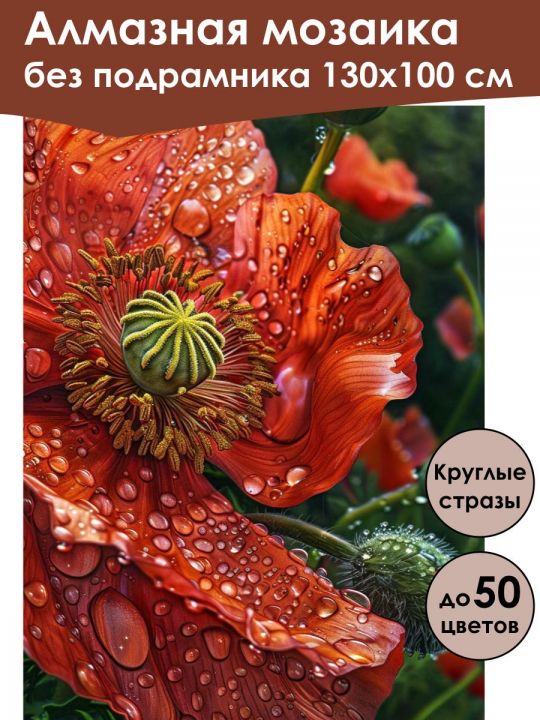 Алмазная мозаика
без подрамника 130х100 см

Круглые стразы

до 50 цветов