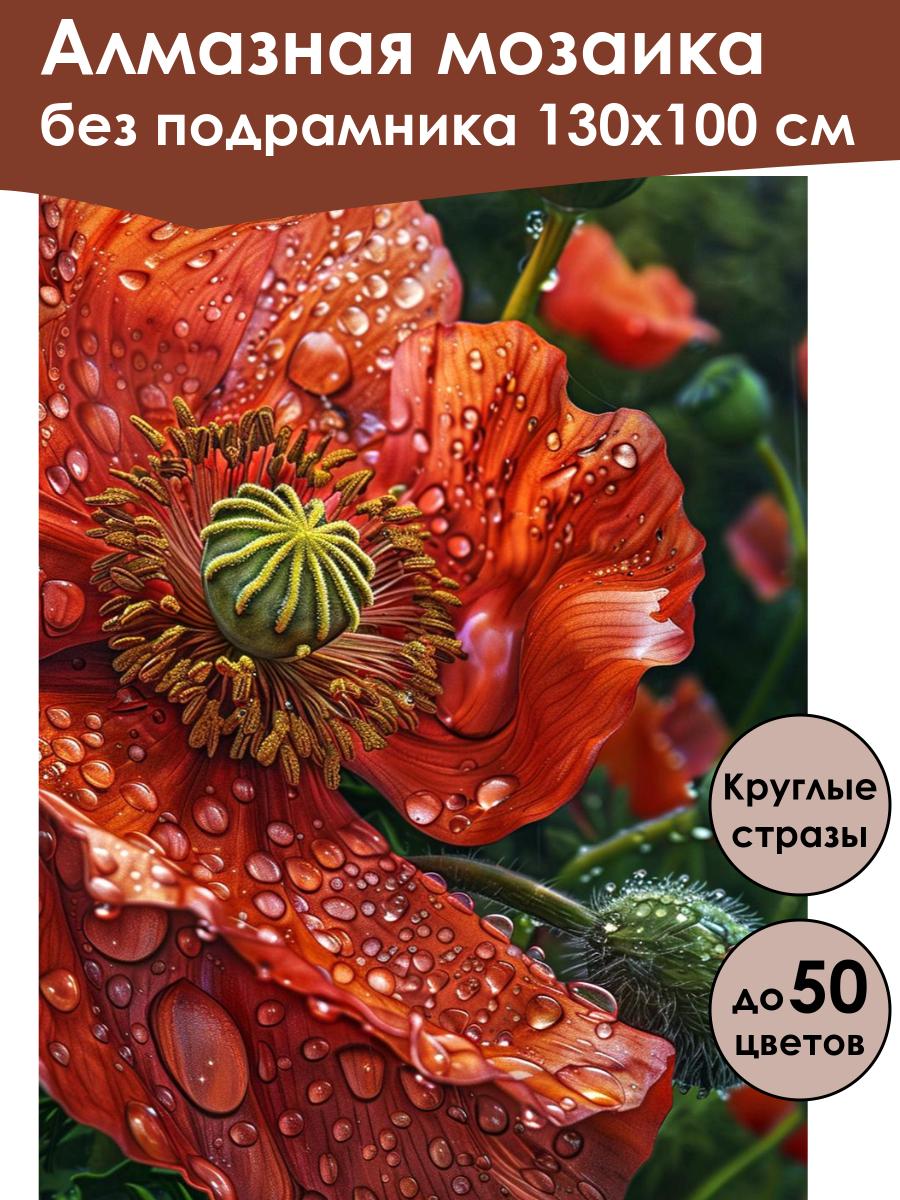 Алмазная мозаика
без подрамника 130х100 см

Круглые стразы

до 50 цветов