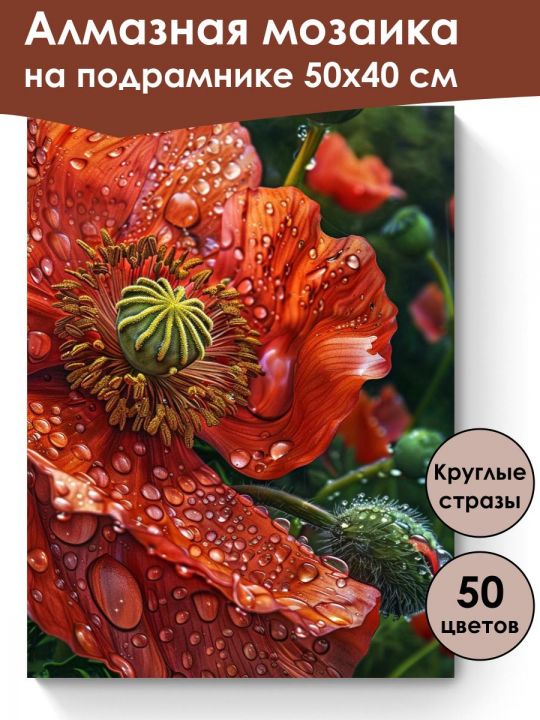 Алмазная мозаика
на подрамнике 50х40 см

Круглые стразы

50 цветов