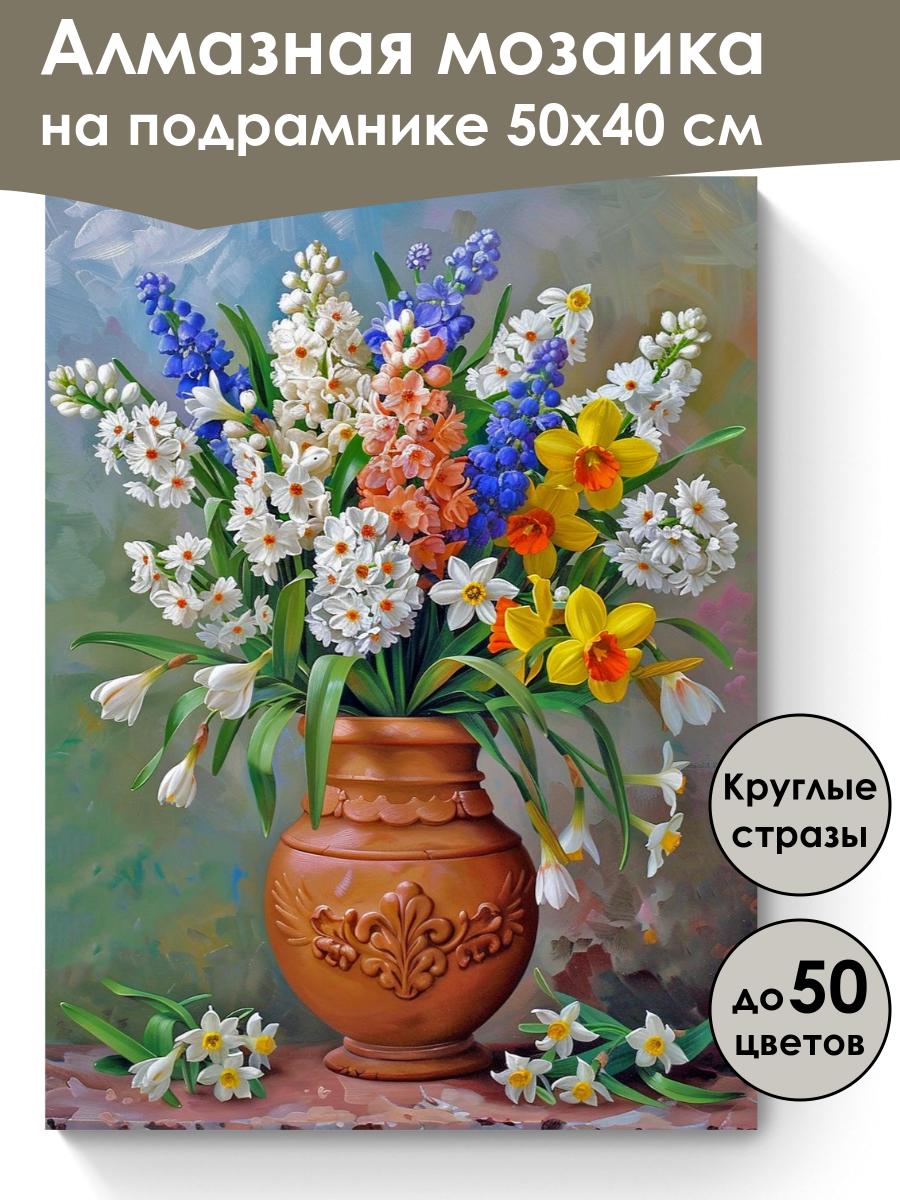 Алмазная мозаика
на подрамнике 50х40 см

Круглые
стразы

до 50
цветов