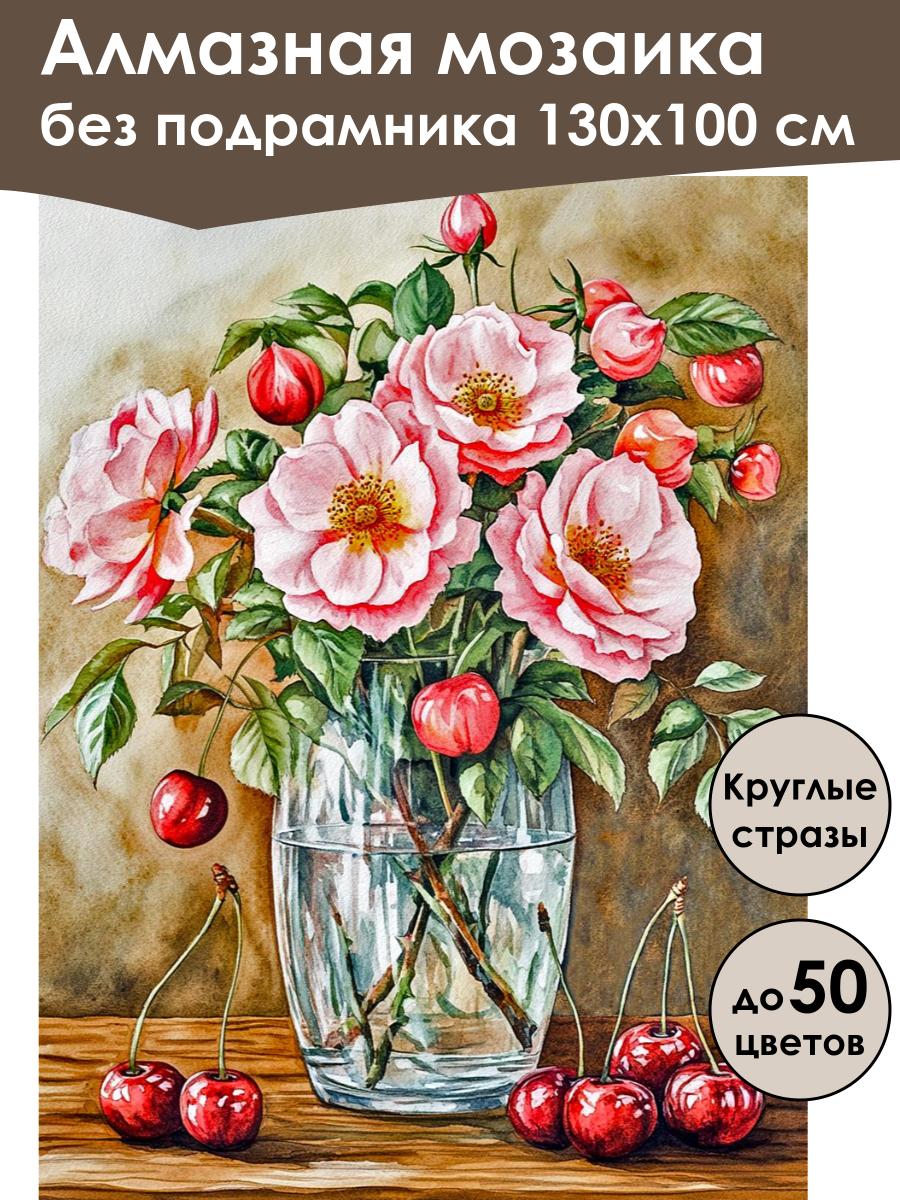 Алмазная мозаика
без подрамника 130х100 см

Круглые стразы

до 50 цветов