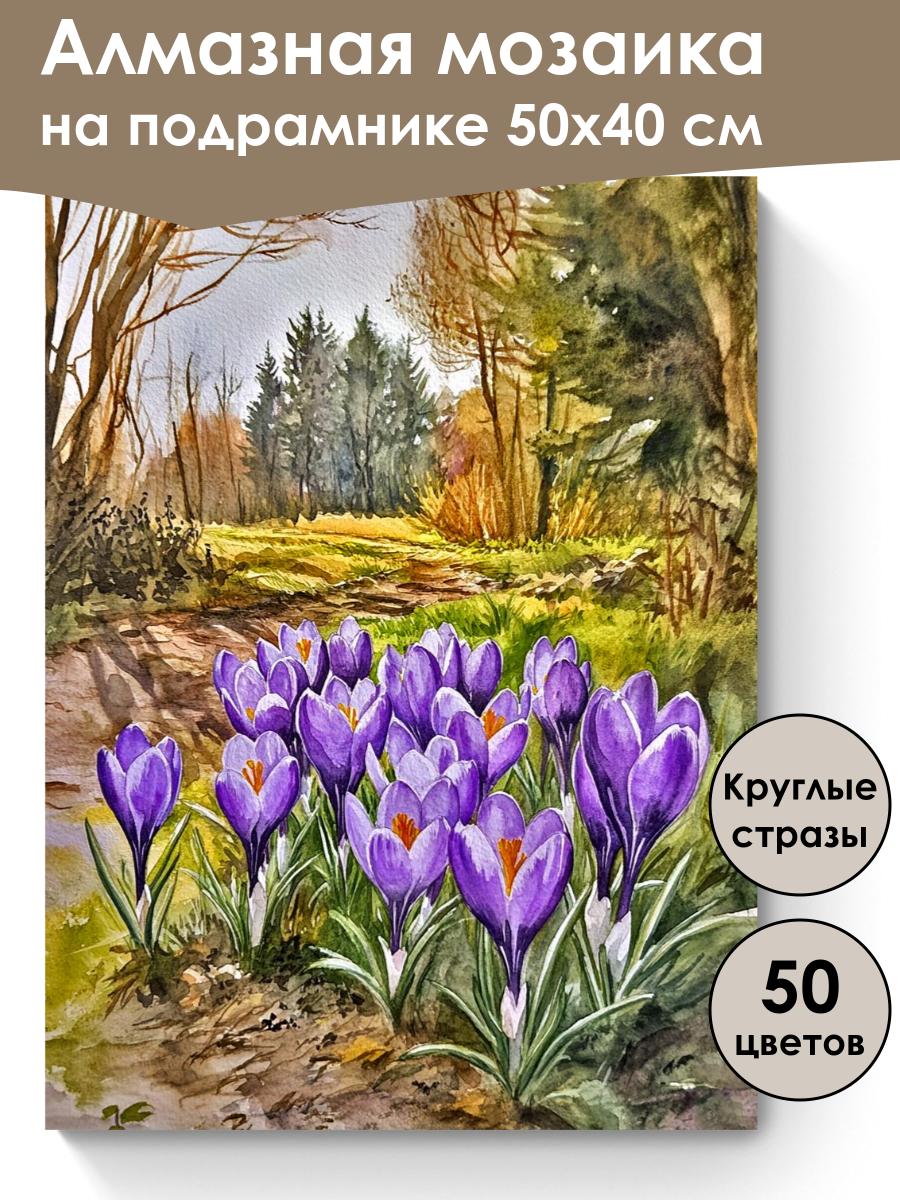 Алмазная мозаика на подрамнике 50х40 см

Круглые стразы

50 цветов