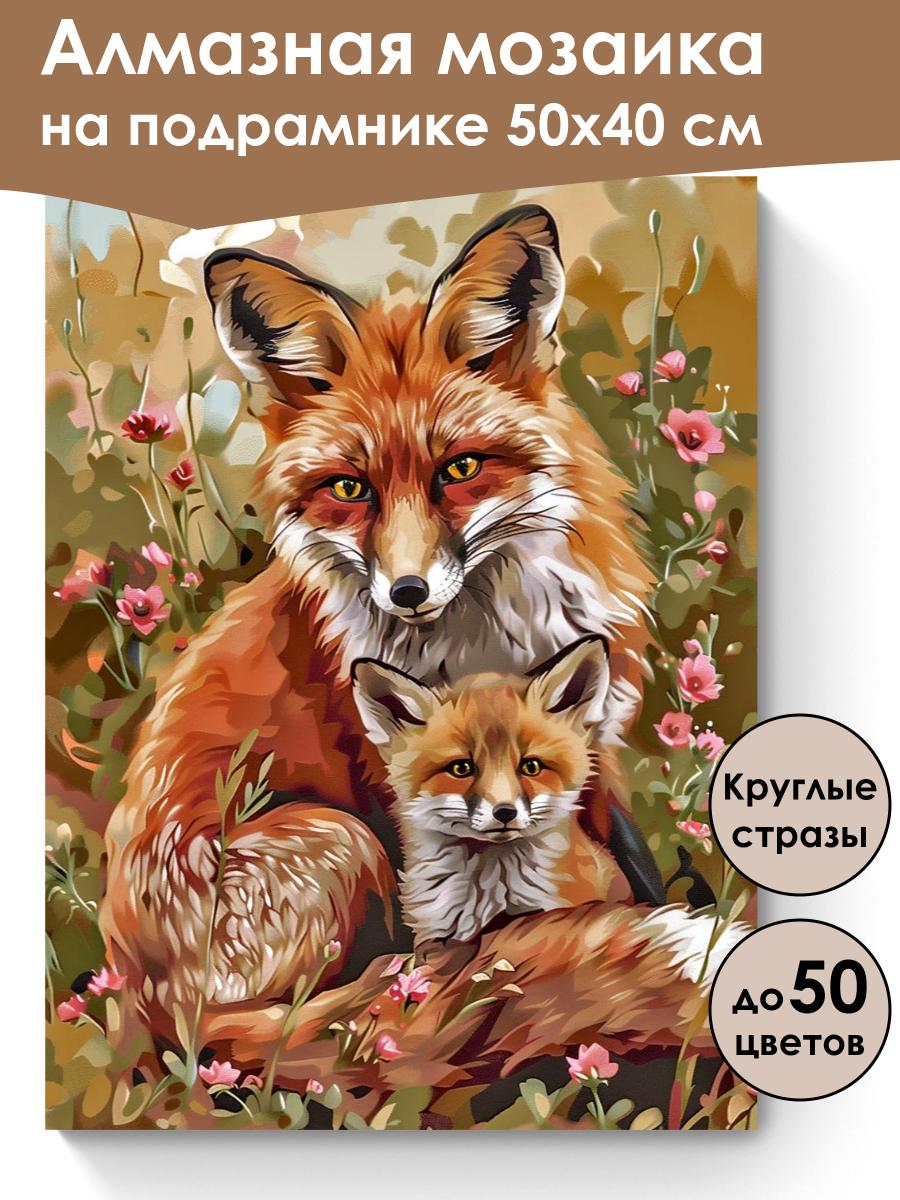 Алмазная мозаика на подрамнике 50х40 см

Круглые стразы

до 50 цветов