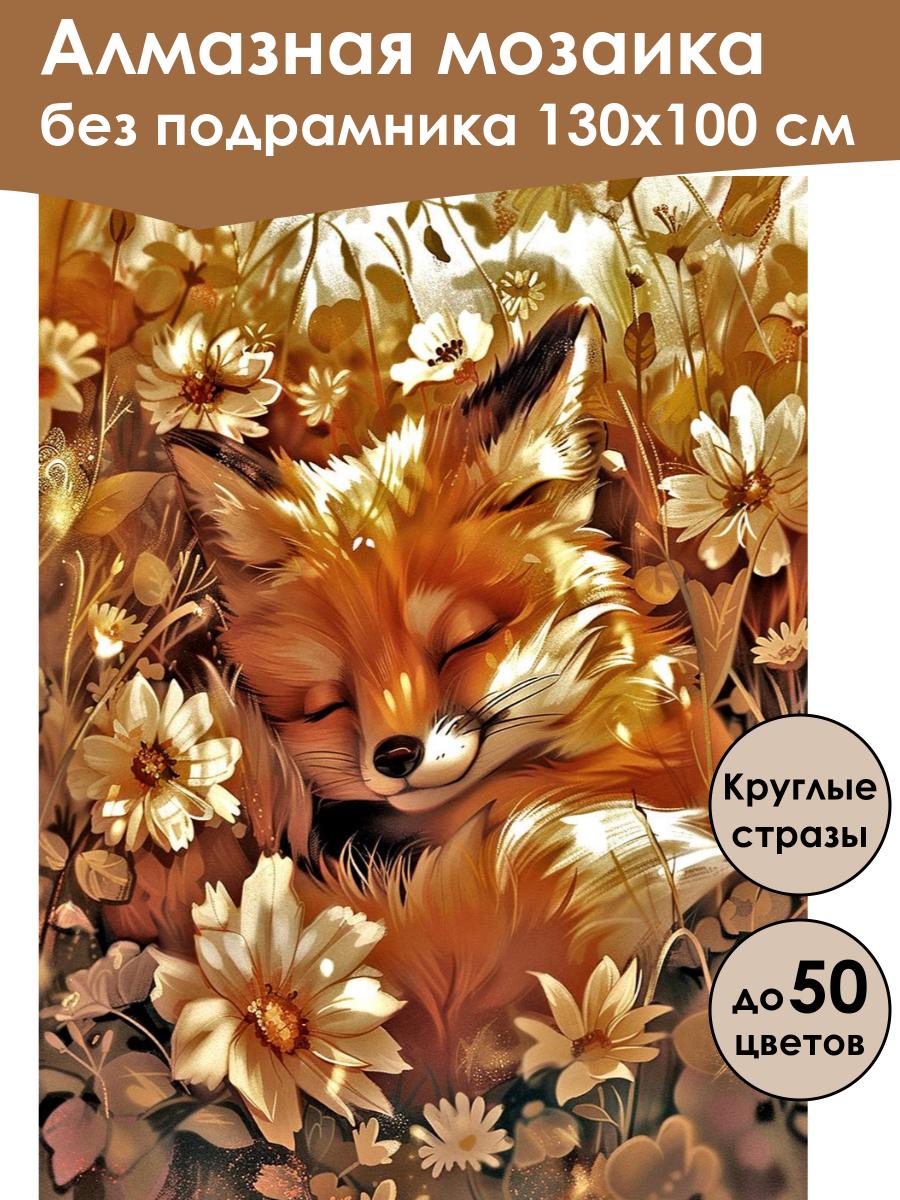 Алмазная мозаика
без подрамника 130х100 см

Круглые стразы

до 50 цветов