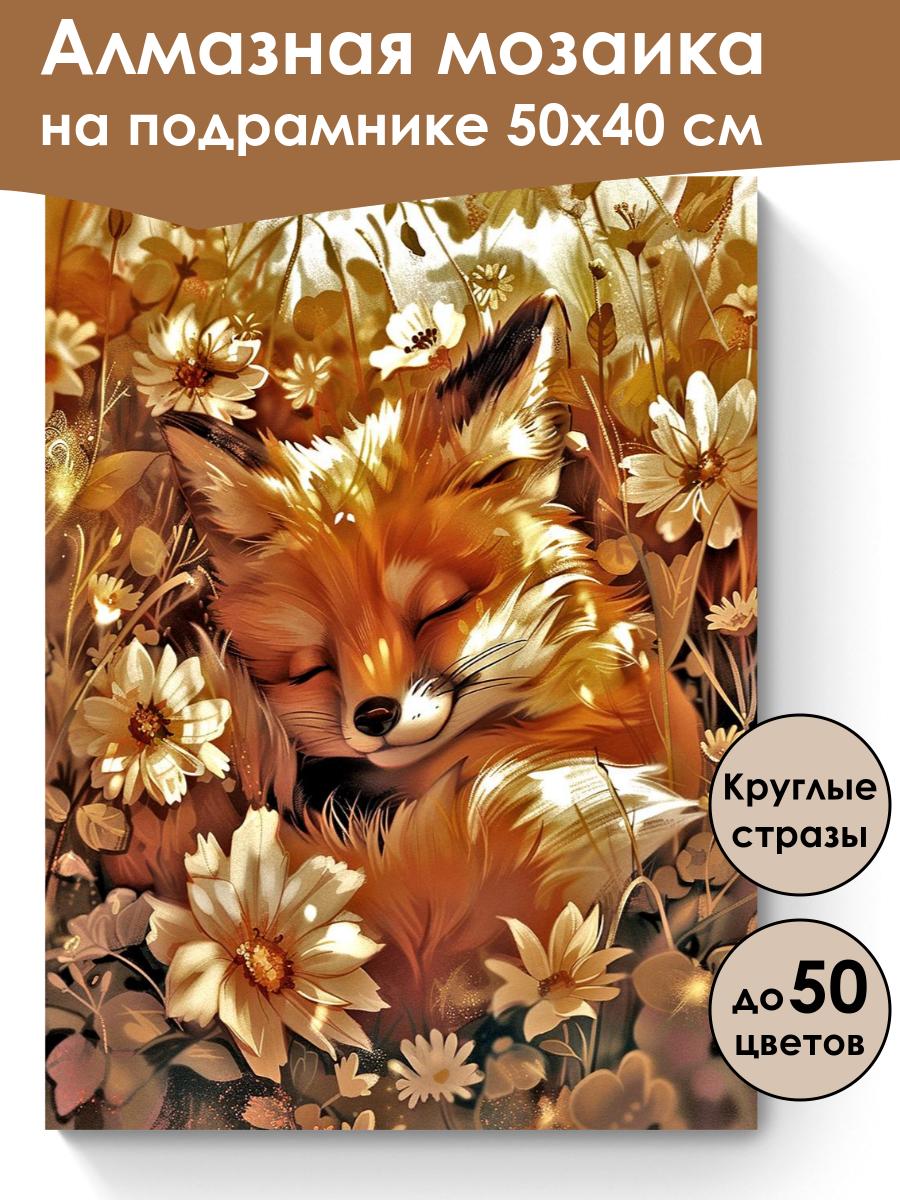 Алмазная мозаика на подрамнике 50х40 см

Круглые стразы

до 50 цветов