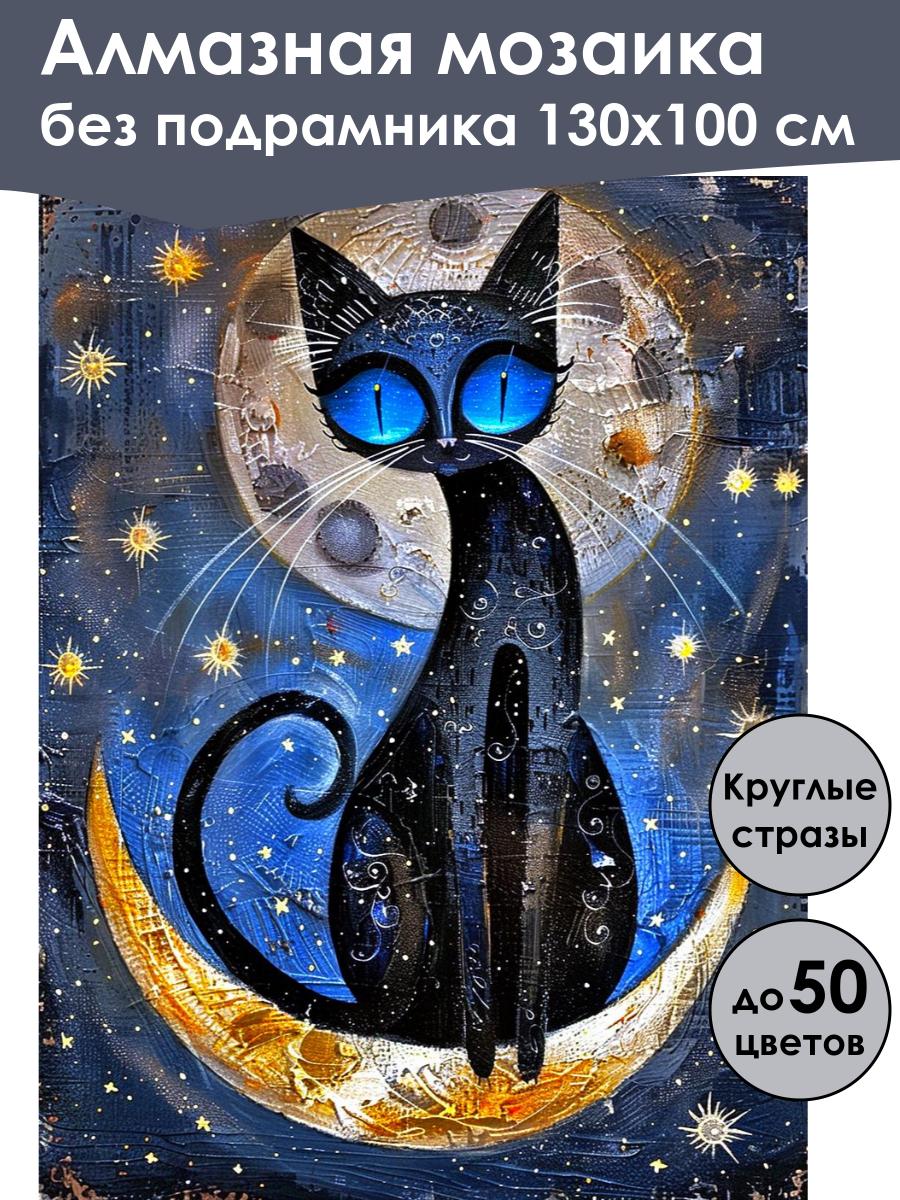 Алмазная мозаика
без подрамника 130х100 см

Круглые стразы

до 50 цветов