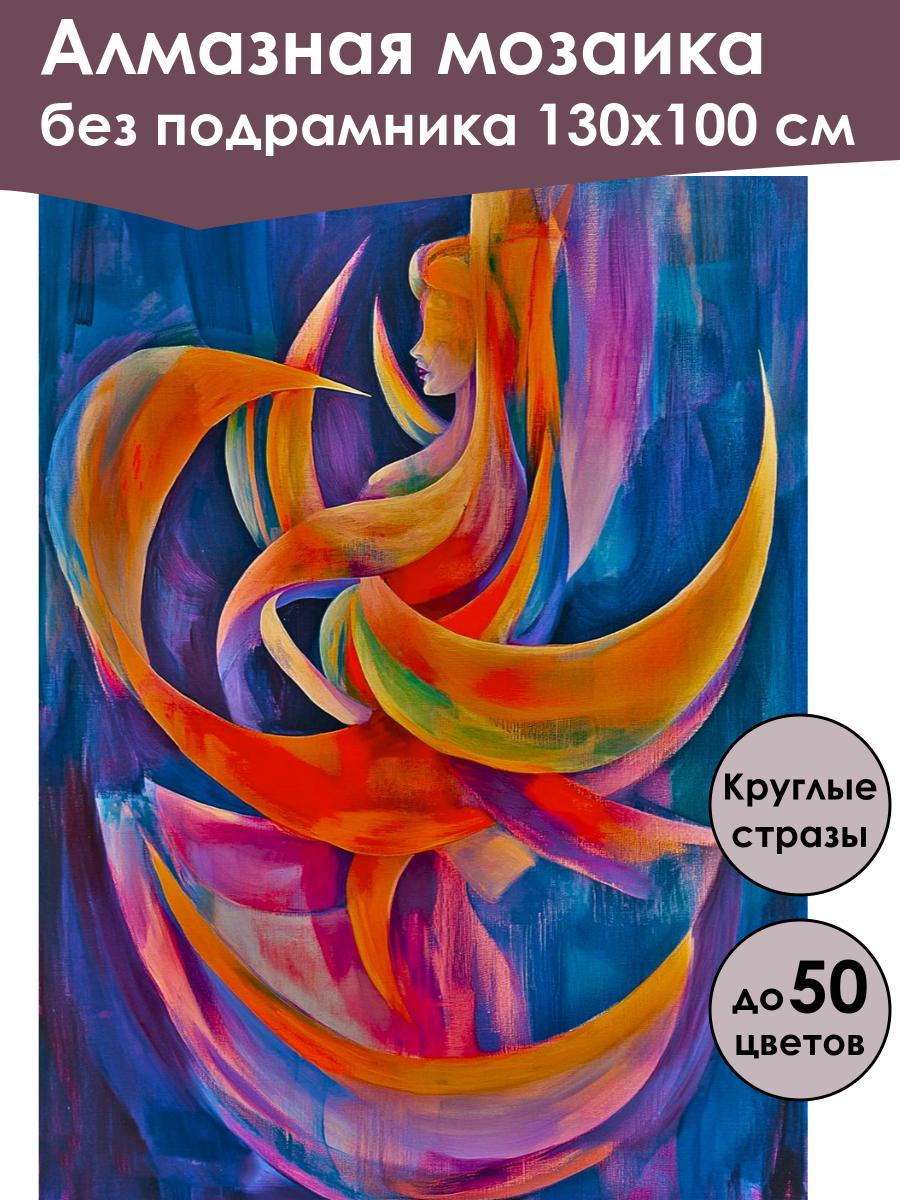 Алмазная мозаика
без подрамника 130х100 см

Круглые стразы

до 50 цветов