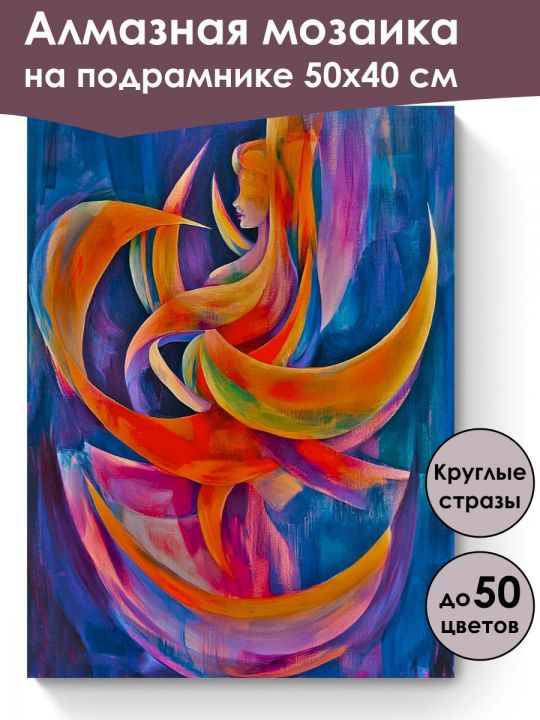 Алмазная мозаика на подрамнике 50х40 см

Круглые стразы

до 50 цветов