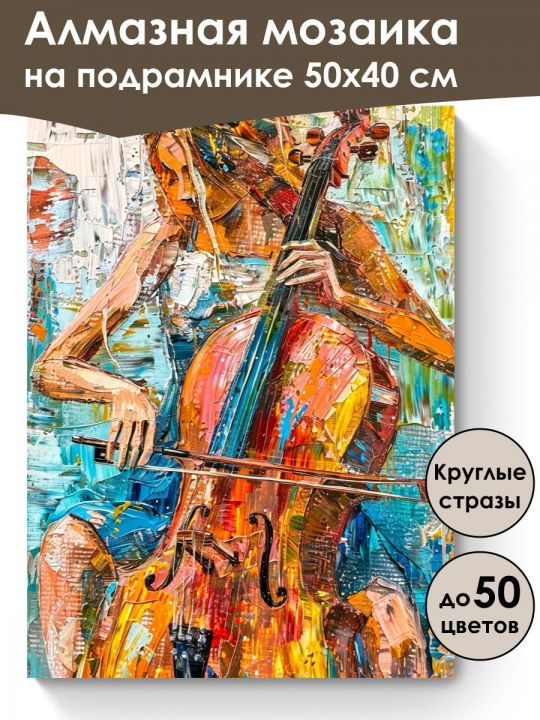 Алмазная мозаика
на подрамнике 50х40 см

Круглые стразы

до 50 цветов