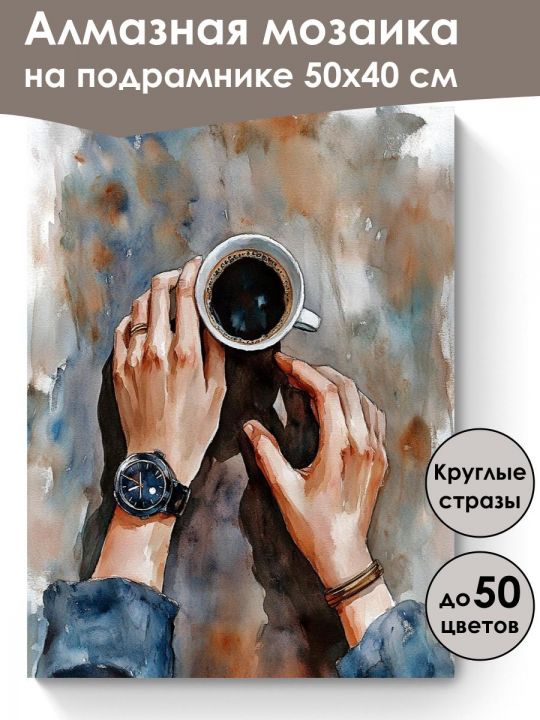 Алмазная мозаика
на подрамнике 50х40 см

Круглые стразы

до 50 цветов